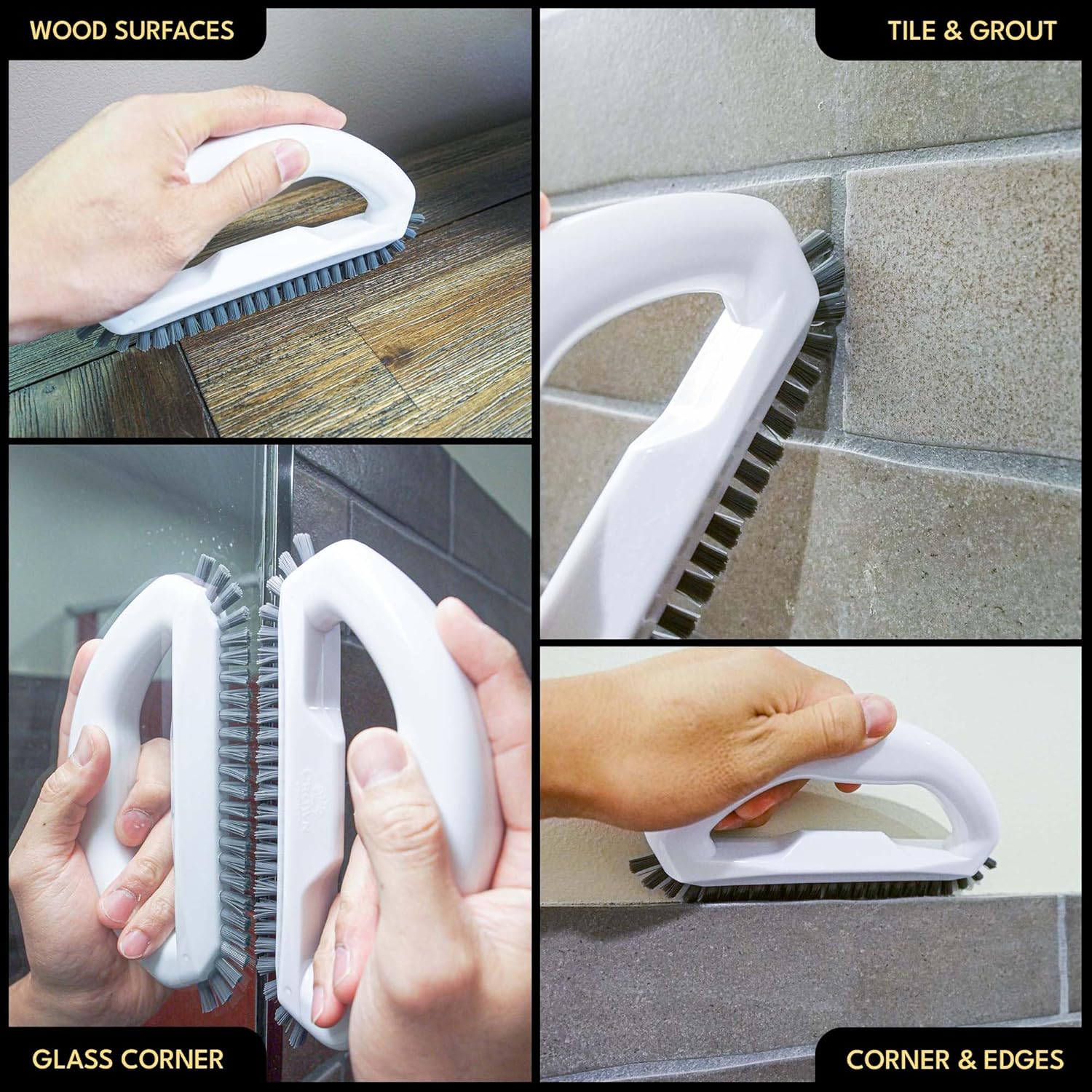 WOOD SURFACES

TILE & GROUT

GLASS CORNER

CORNER & EDGES