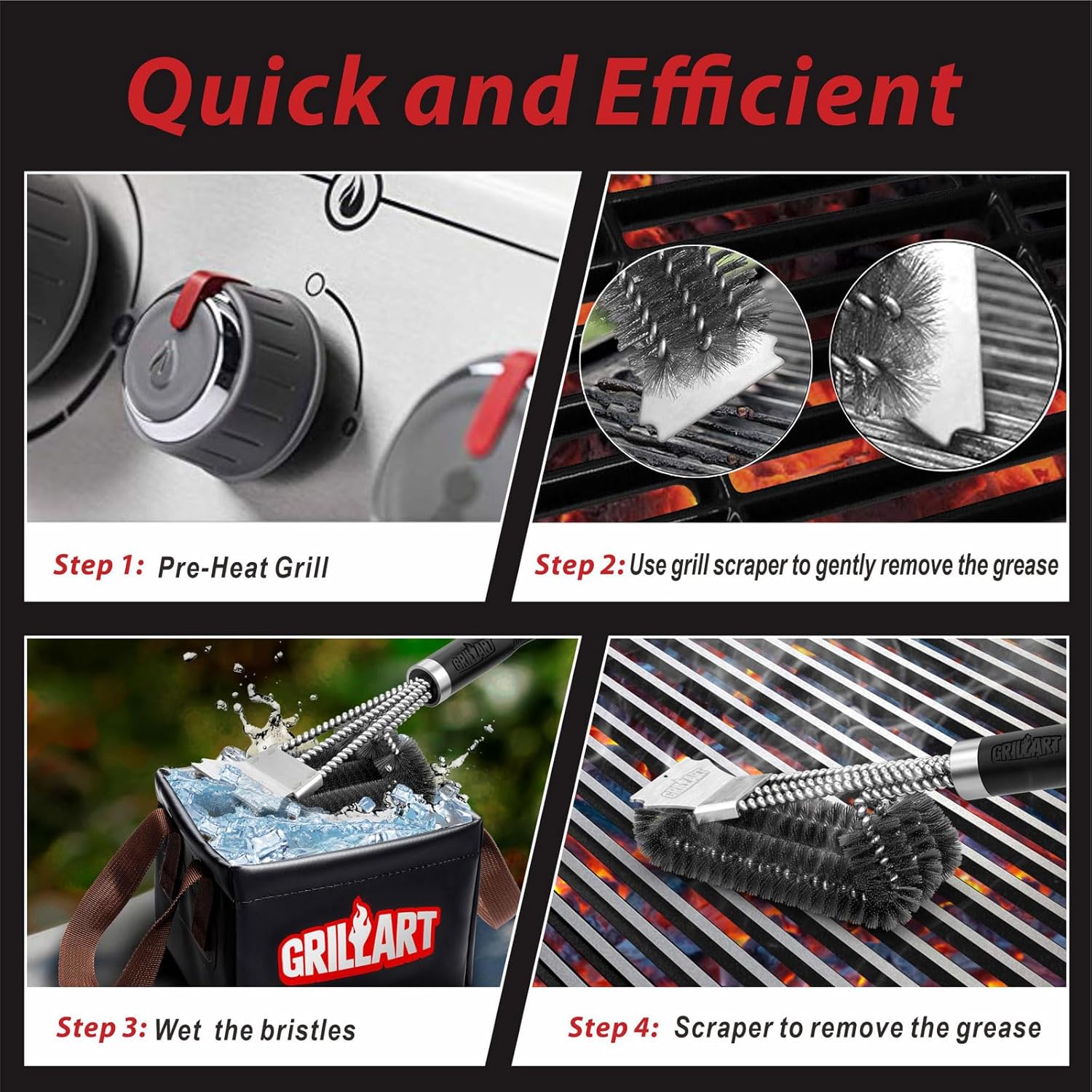 Quick and Efficient

Step 1: Pre-Heat Grill

Step 2: Use grill scraper to gently remove the grease

GRILLART

GRILLART

Step 3: Wet the bristles

GRILLART

GRILLART

Step 4: Scraper to remove the grease