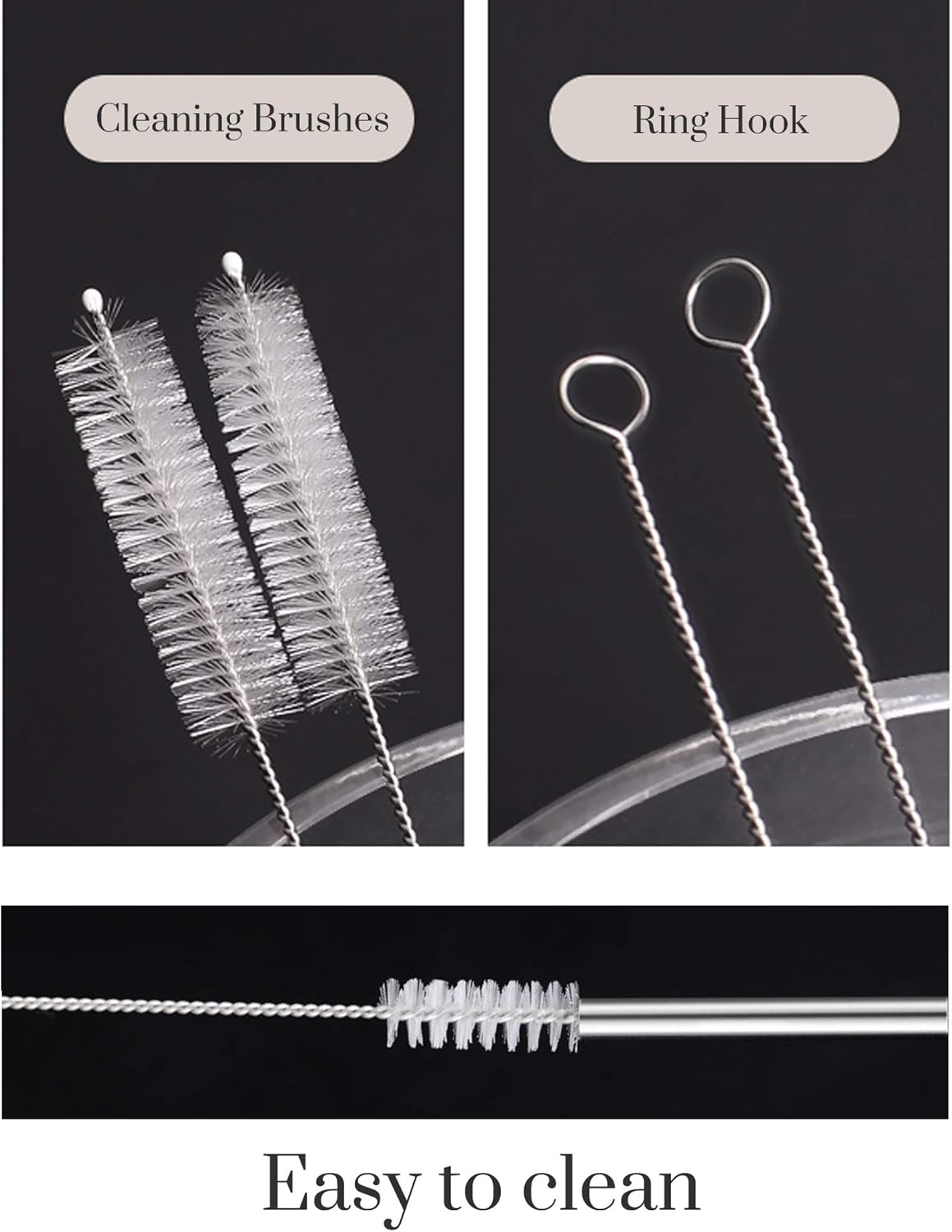 Cleaning Brushes

Ring Hook

Easy to clean