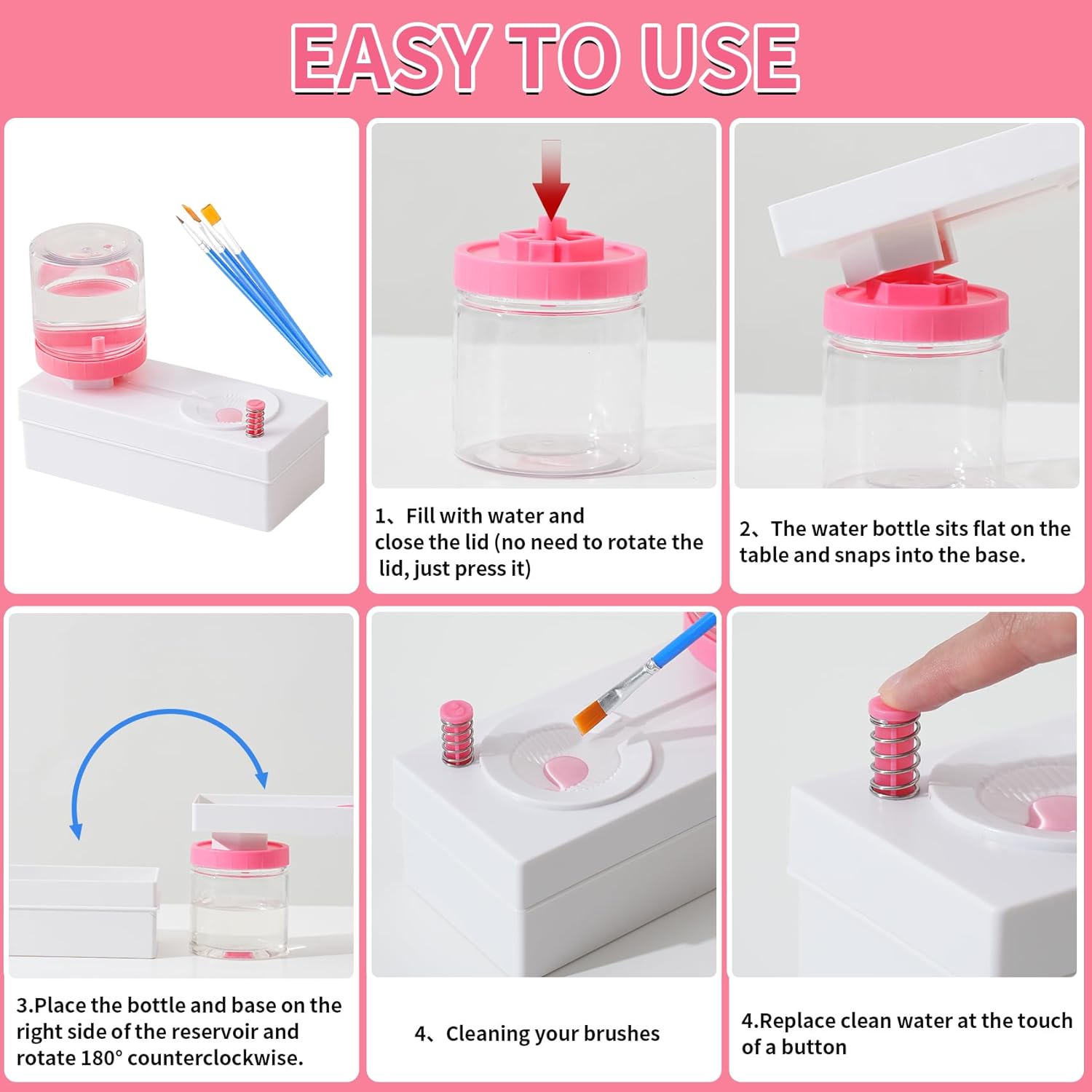 EASY TO USE

1、Fill with water and close the lid (no need to rotate the lid, just press it)

2、The water bottle sits flat on the table and snaps into the base.

3.Place the bottle and base on the right side of the reservoir and rotate 180° counterclockwise.

4、Cleaning your brushes

4.Replace clean water at the touch of a button