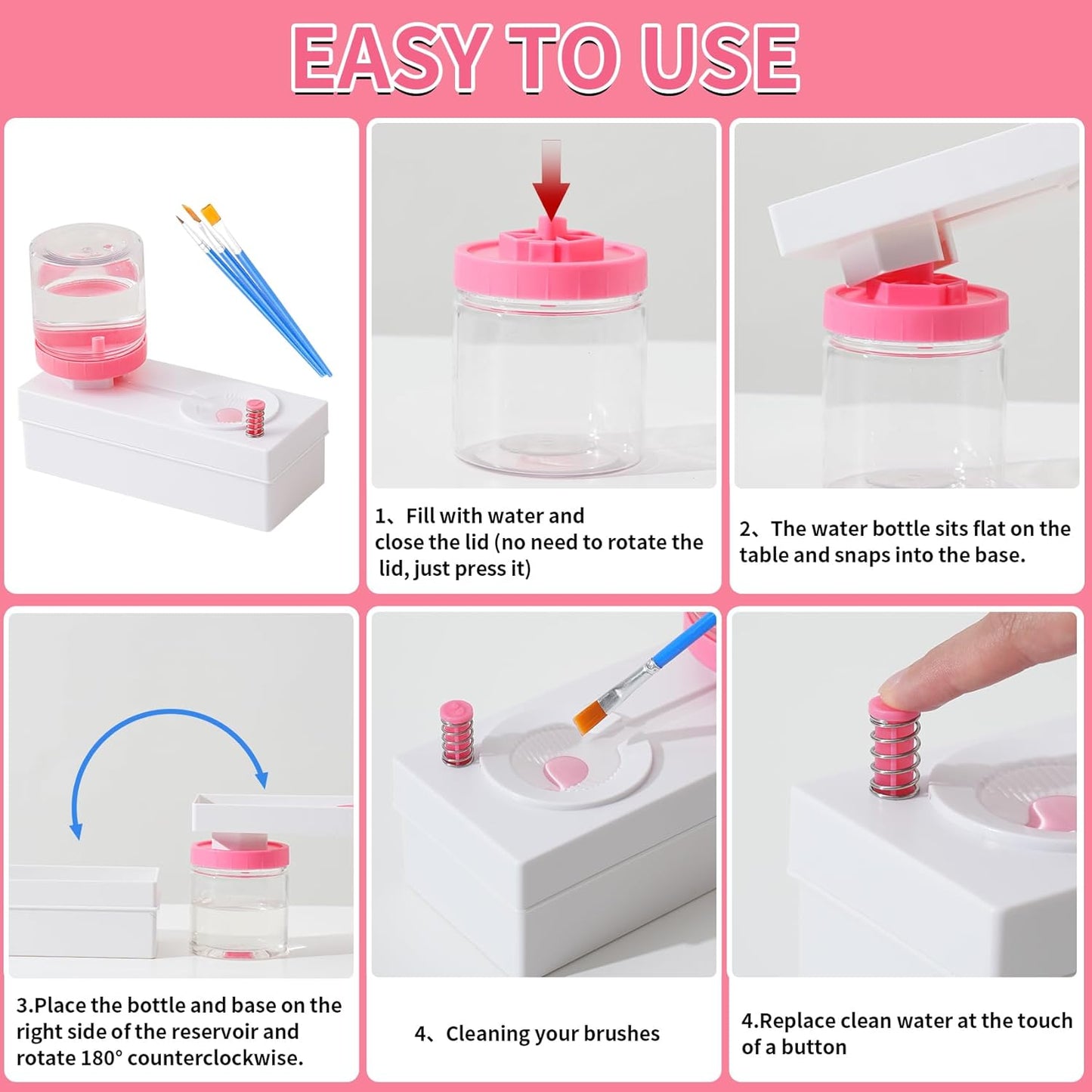 EASY TO USE

1、Fill with water and close the lid (no need to rotate the lid, just press it)

2、The water bottle sits flat on the table and snaps into the base.

3.Place the bottle and base on the right side of the reservoir and rotate 180° counterclockwise.

4、Cleaning your brushes

4.Replace clean water at the touch of a button