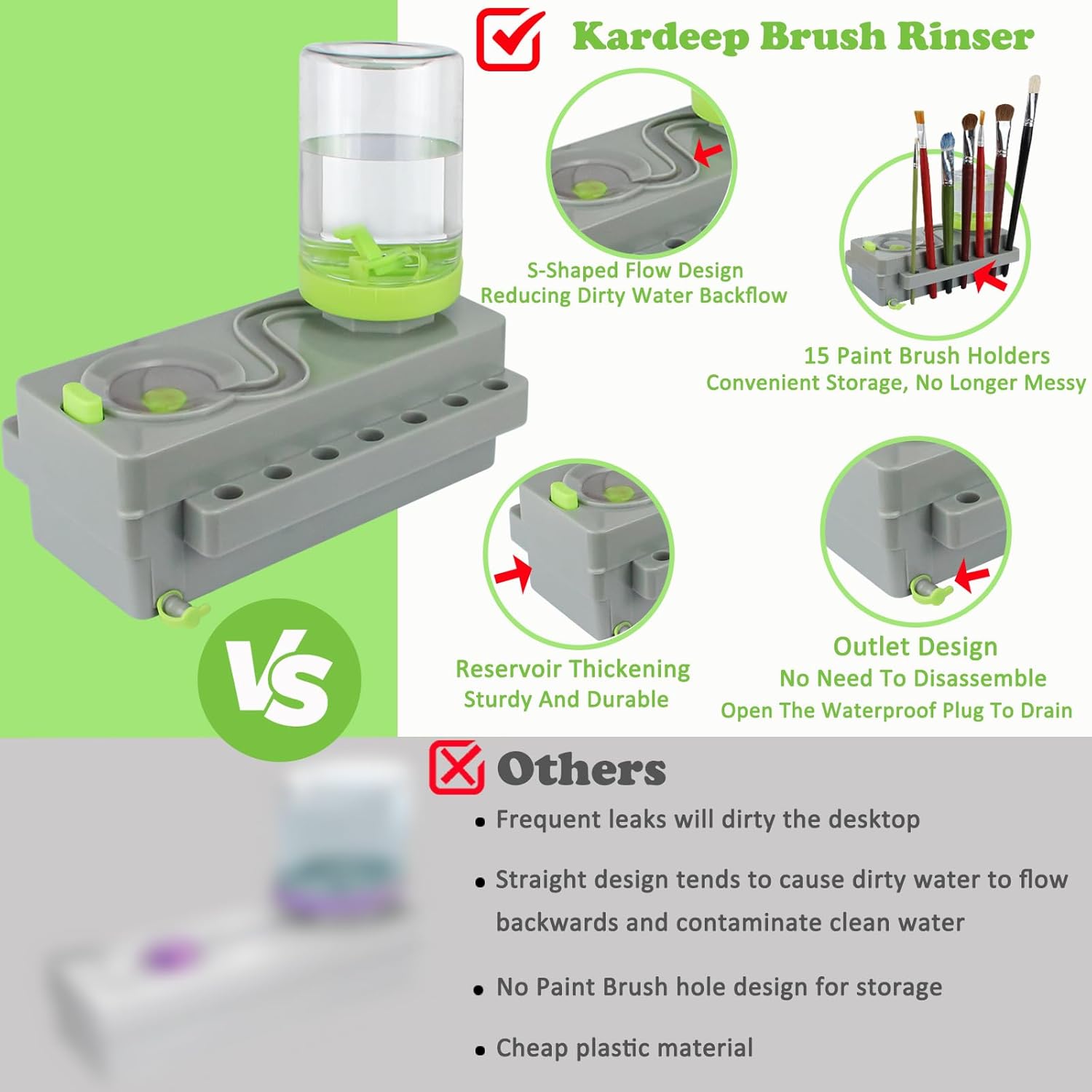 Kardeep Brush Rinser

S-Shaped Flow Design
Reducing Dirty Water Backflow

15 Paint Brush Holders
Convenient Storage, No Longer Messy

Reservoir Thickening
Sturdy And Durable

Outlet Design
No Need To Disassemble
Open The Waterproof Plug To Drain

VS

Others

• Frequent leaks will dirty the desktop

• Straight design tends to cause dirty water to flow backwards and contaminate clean water

• No Paint Brush hole design for storage

• Cheap plastic material