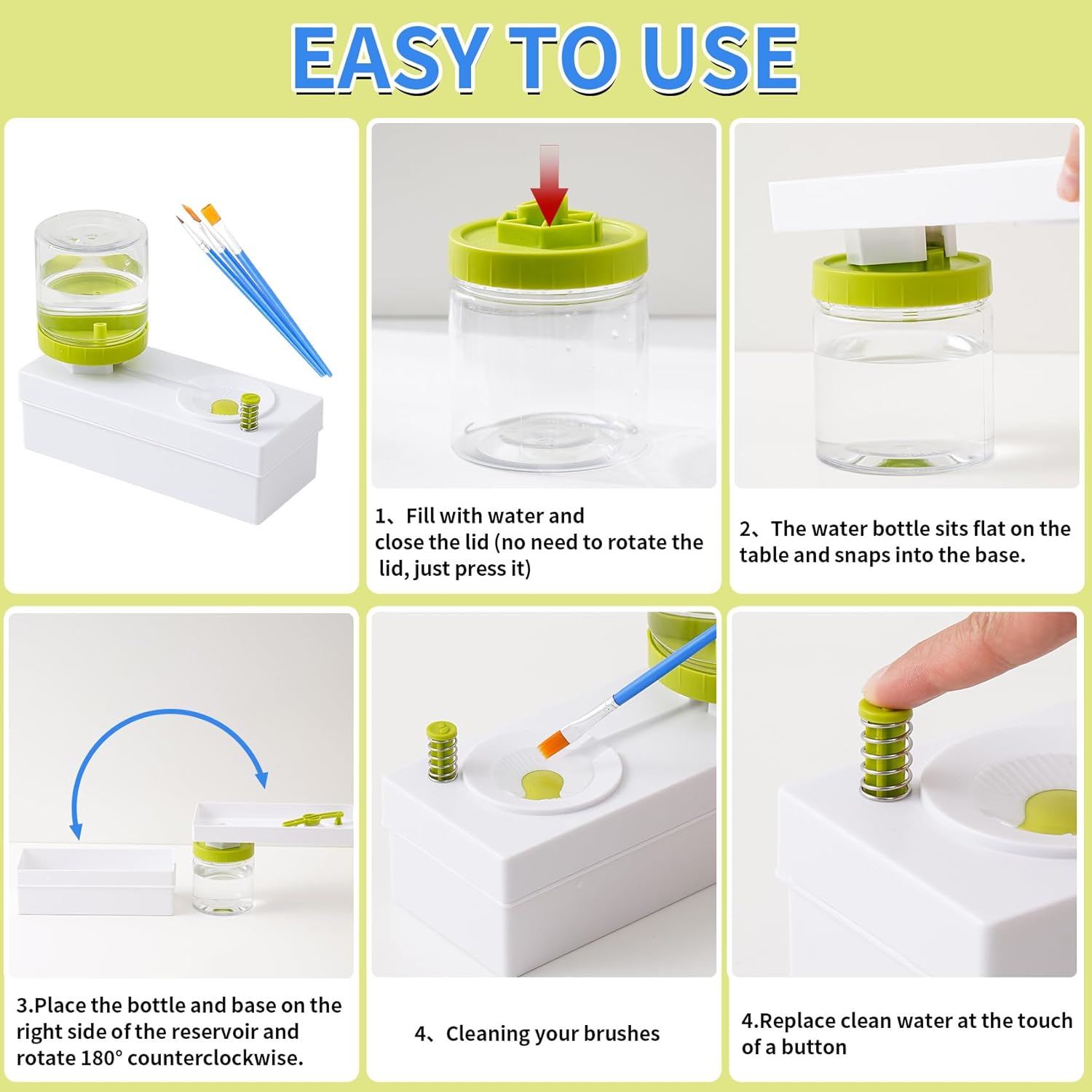 EASY TO USE

1、Fill with water and close the lid (no need to rotate the lid, just press it)

2、The water bottle sits flat on the table and snaps into the base.

3.Place the bottle and base on the right side of the reservoir and rotate 180° counterclockwise.

4、Cleaning your brushes

4.Replace clean water at the touch of a button