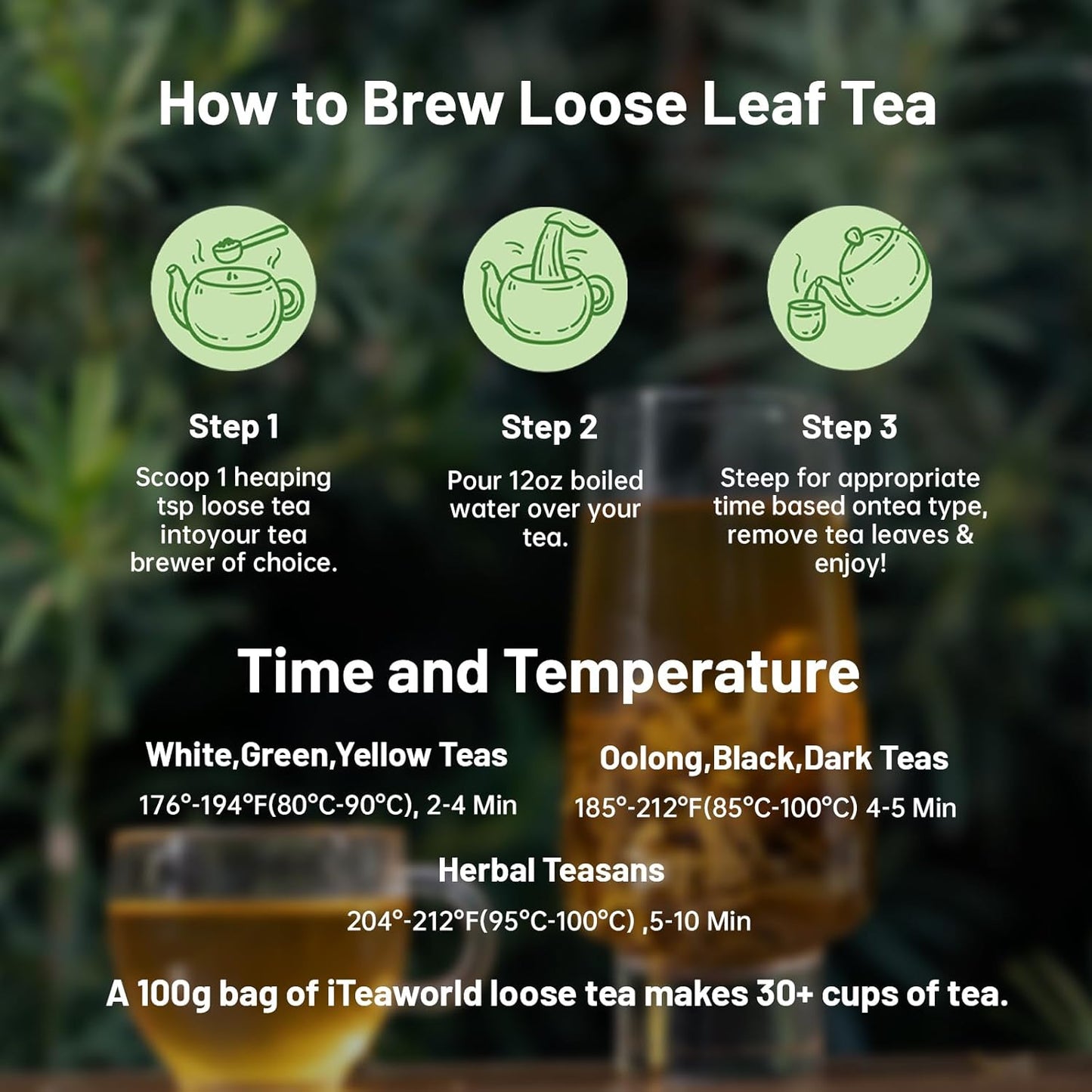 How to Brew Loose Leaf Tea

Step 1

Scoop 1 heaping tsp loose tea intoyour tea brewer of choice.

Step 2

Pour 12oz boiled water over your tea.

Step 3

Steep for appropriate time based ontea type, remove tea leaves & enjoy!

Time and Temperature

White,Green,Yellow Teas

176°-194°F(80°C-90°C), 2-4 Min

Oolong,Black,Dark Teas

185°-212°F(85°C-100°C) 4-5 Min

Herbal Teasans

204°-212°F(95°C-100°C) ,5-10 Min

A 100g bag of iTeaworld loose tea makes 30+ cups of tea.