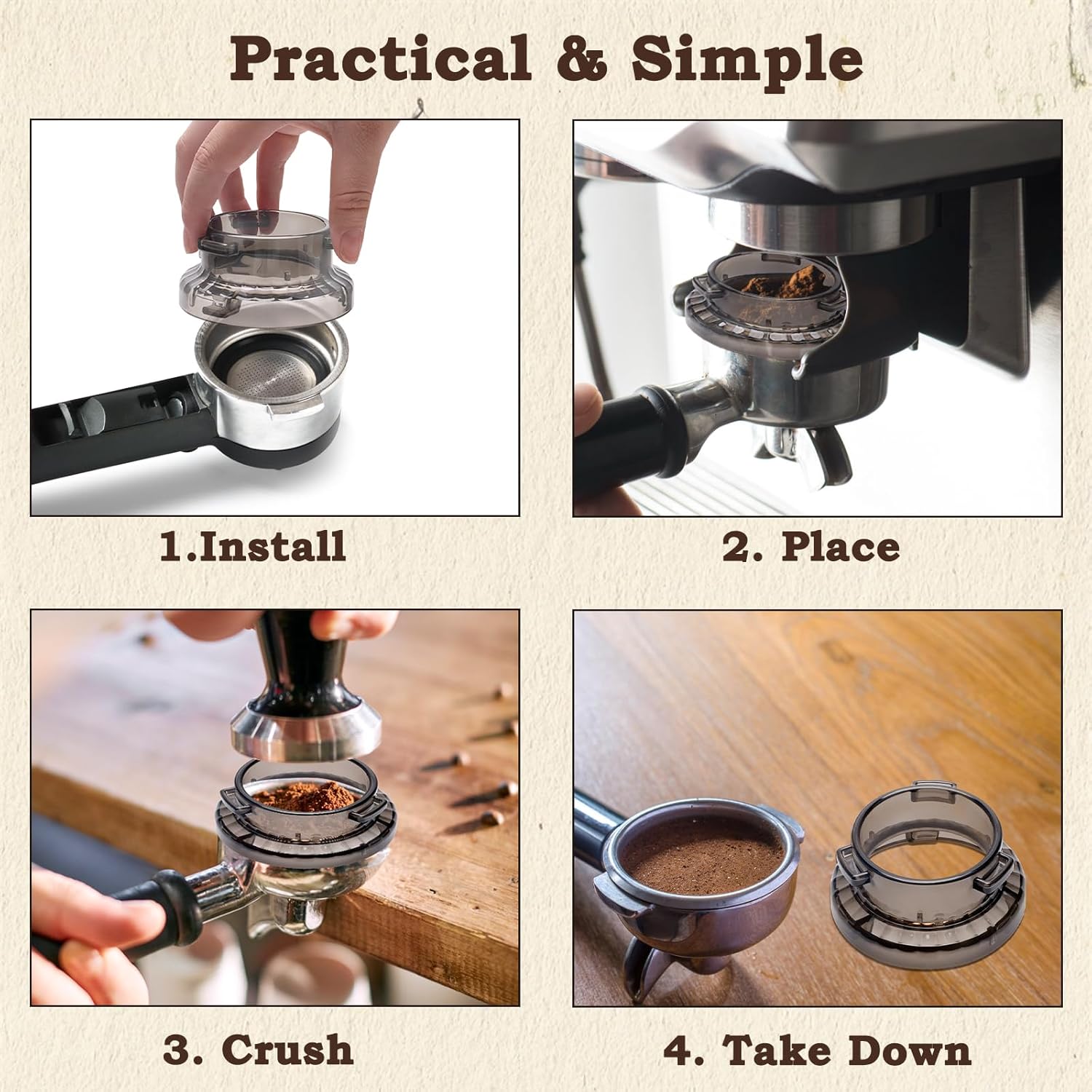 Practical & Simple

1.Install

2. Place

3. Crush

4. Take Down