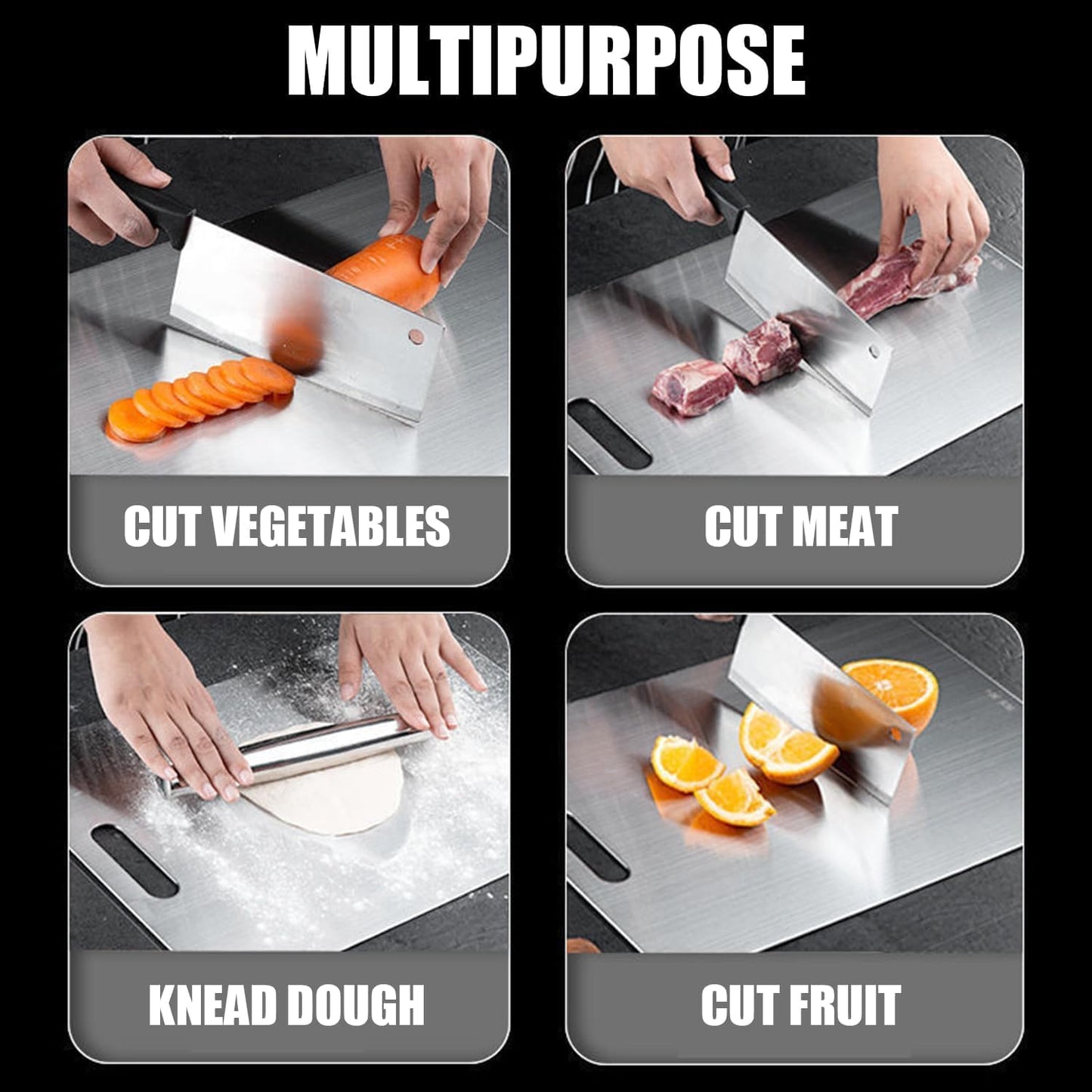 MULTIPURPOSE

CUT VEGETABLES

CUT MEAT

KNEAD DOUGH

CUT FRUIT