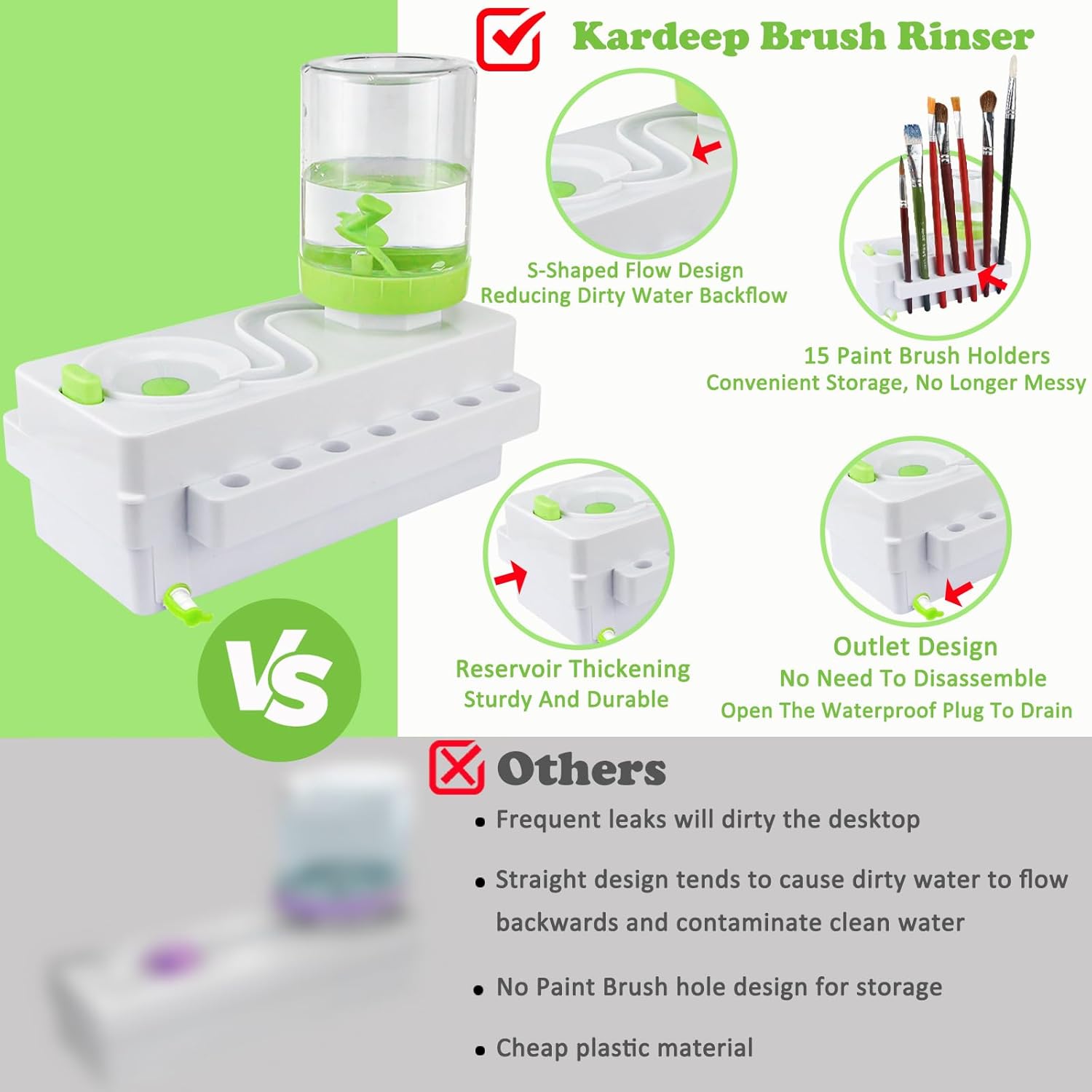 Kardeep Brush Rinser

S-Shaped Flow Design
Reducing Dirty Water Backflow

15 Paint Brush Holders
Convenient Storage, No Longer Messy

Reservoir Thickening
Sturdy And Durable

Outlet Design
No Need To Disassemble
Open The Waterproof Plug To Drain

VS

Others

• Frequent leaks will dirty the desktop

• Straight design tends to cause dirty water to flow backwards and contaminate clean water

• No Paint Brush hole design for storage

• Cheap plastic material