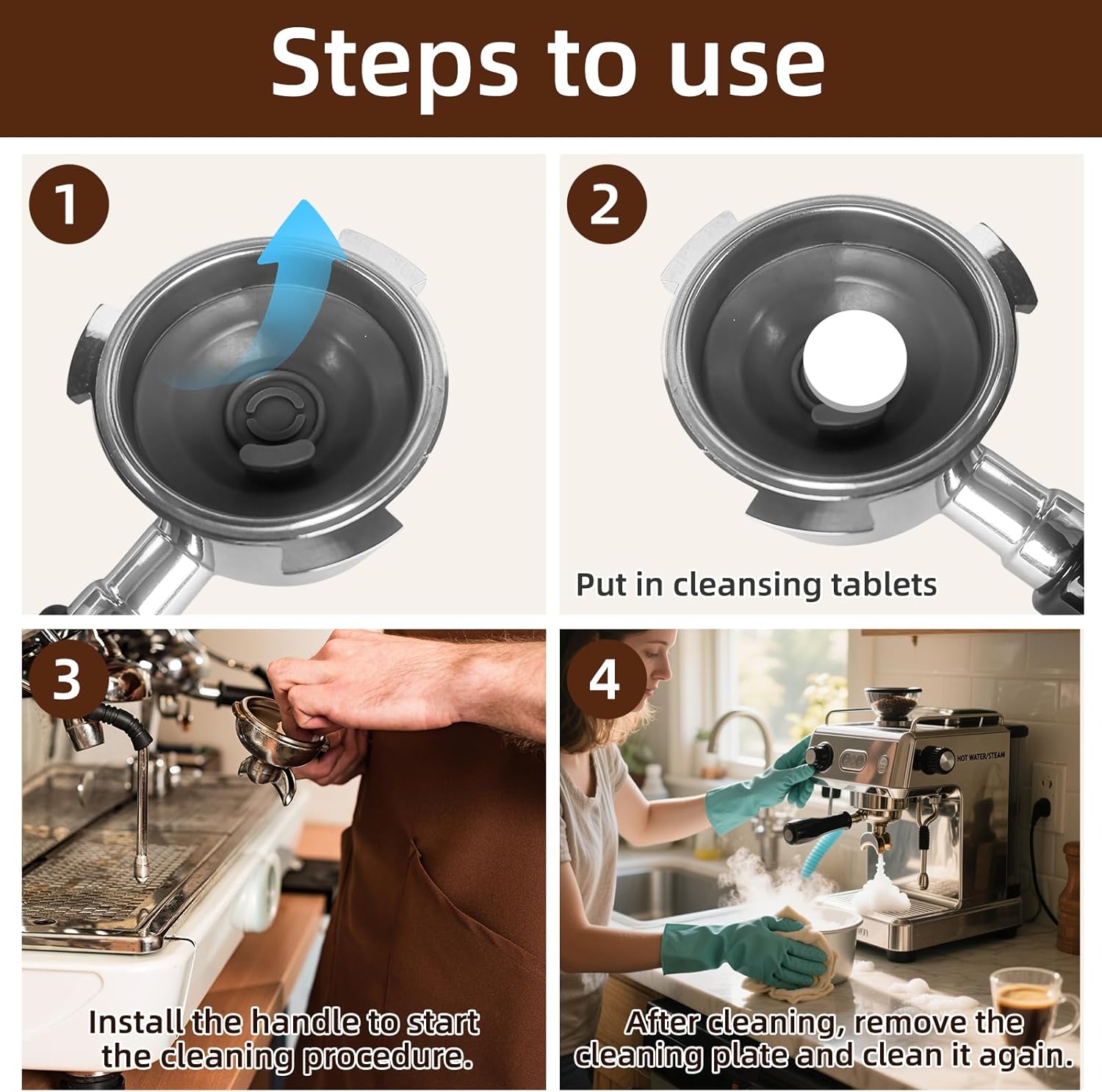 Steps to use

1

2

Put in cleansing tablets

3

Install the handle to start the cleaning procedure.

4

HOT WATER/STEAM

After cleaning, remove the cleaning plate and clean it again.