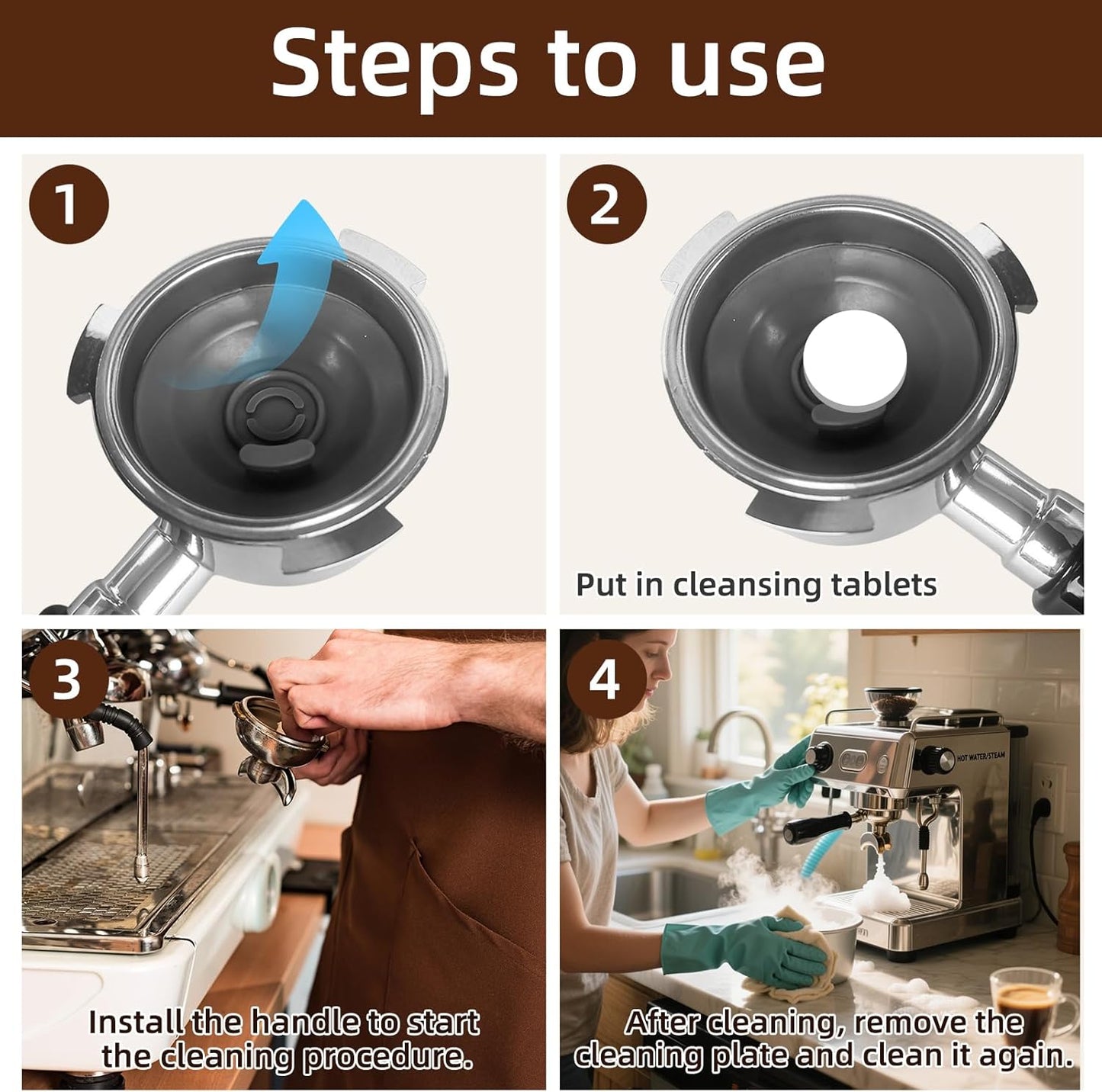 Steps to use

1

2

Put in cleansing tablets

3

Install the handle to start the cleaning procedure.

4

HOT WATER/STEAM

After cleaning, remove the cleaning plate and clean it again.