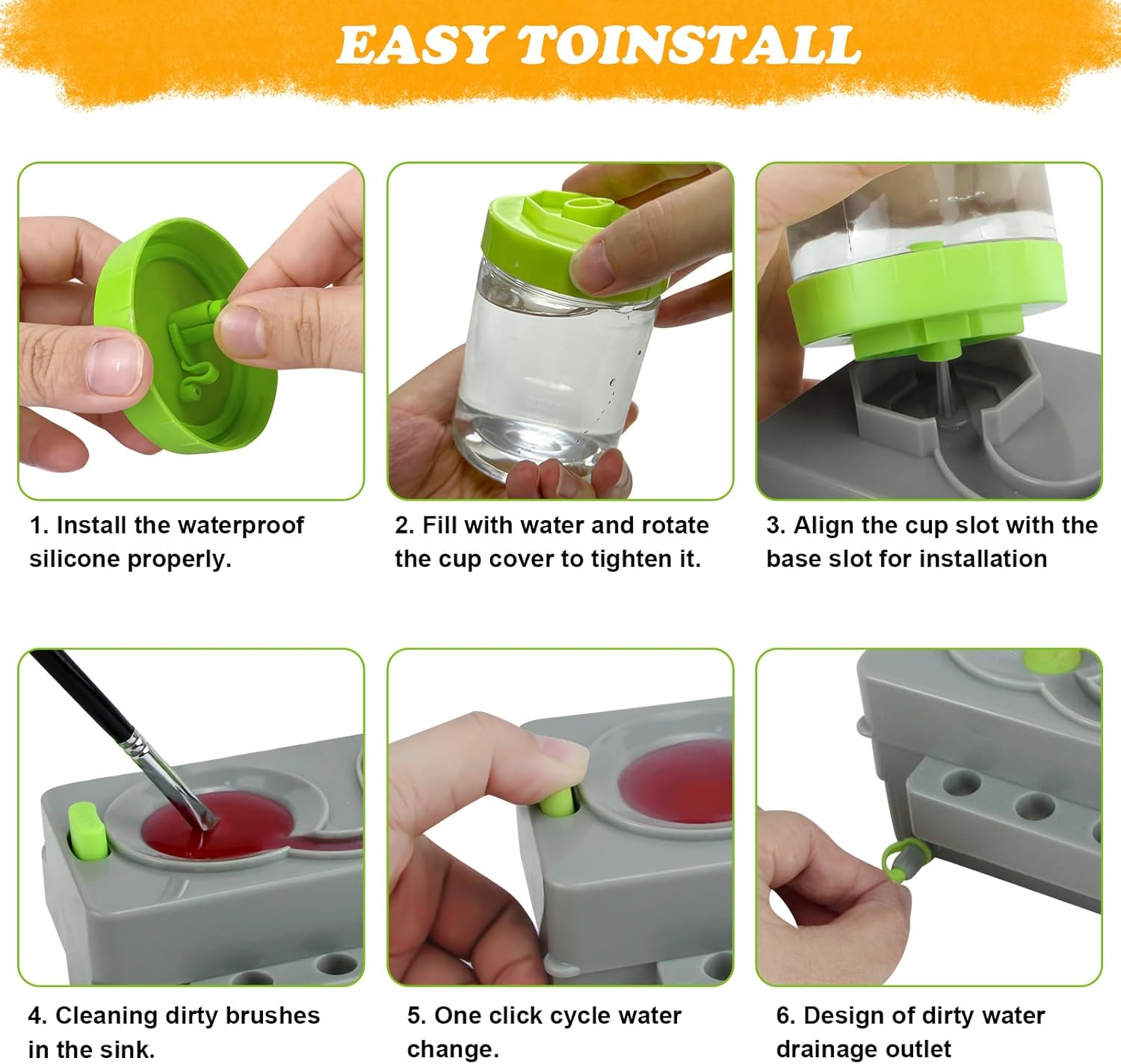 EASY TOINSTALL

1. Install the waterproof silicone properly.

2. Fill with water and rotate the cup cover to tighten it.

3. Align the cup slot with the base slot for installation

4. Cleaning dirty brushes in the sink.

5. One click cycle water change.

6. Design of dirty water drainage outlet