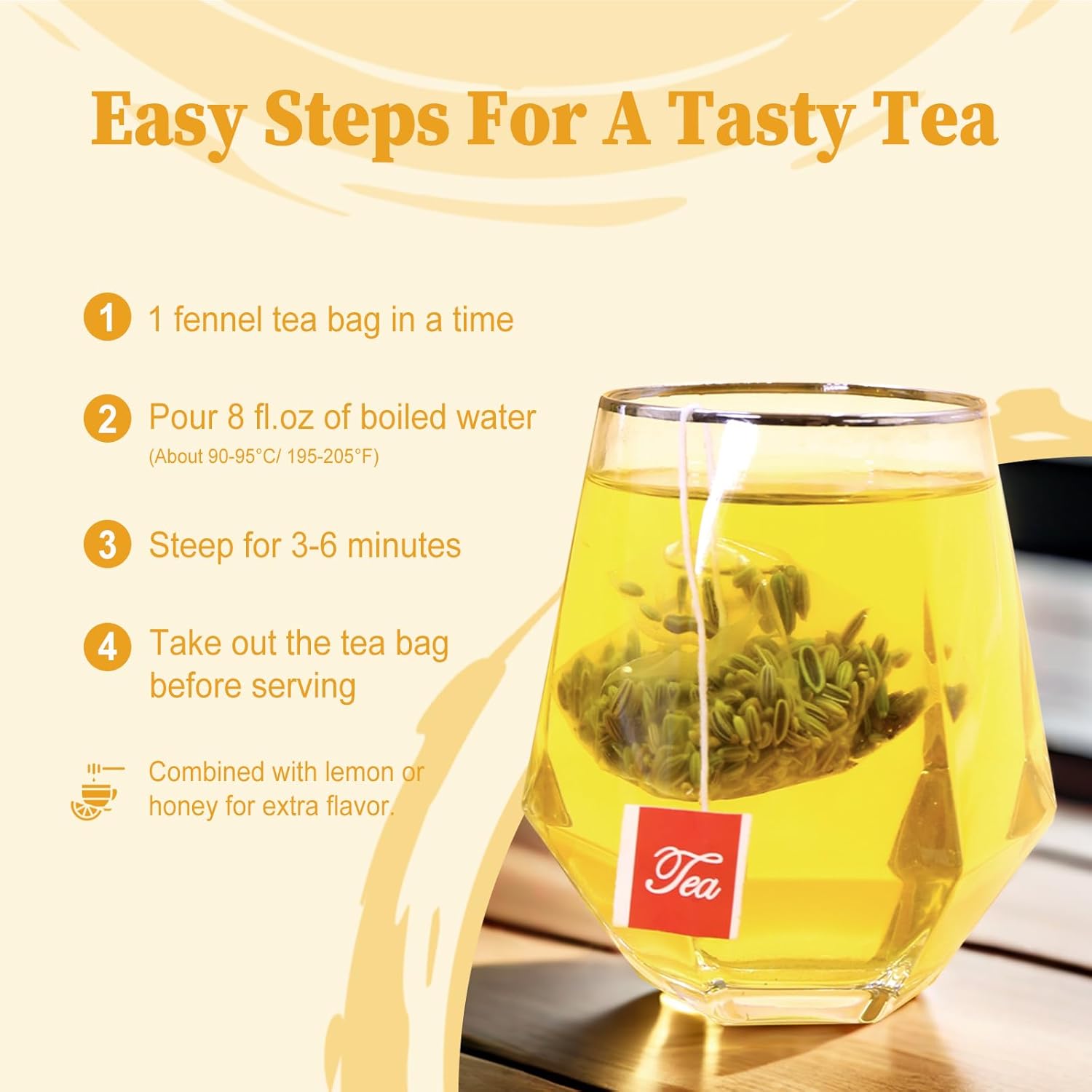 Easy Steps For A Tasty Tea

1 1 fennel tea bag in a time

2 Pour 8 fl.oz of boiled water (About 90-95°C/ 195-205°F)

3 Steep for 3-6 minutes

4 Take out the tea bag before serving

Combined with lemon or honey for extra flavor.

Tea