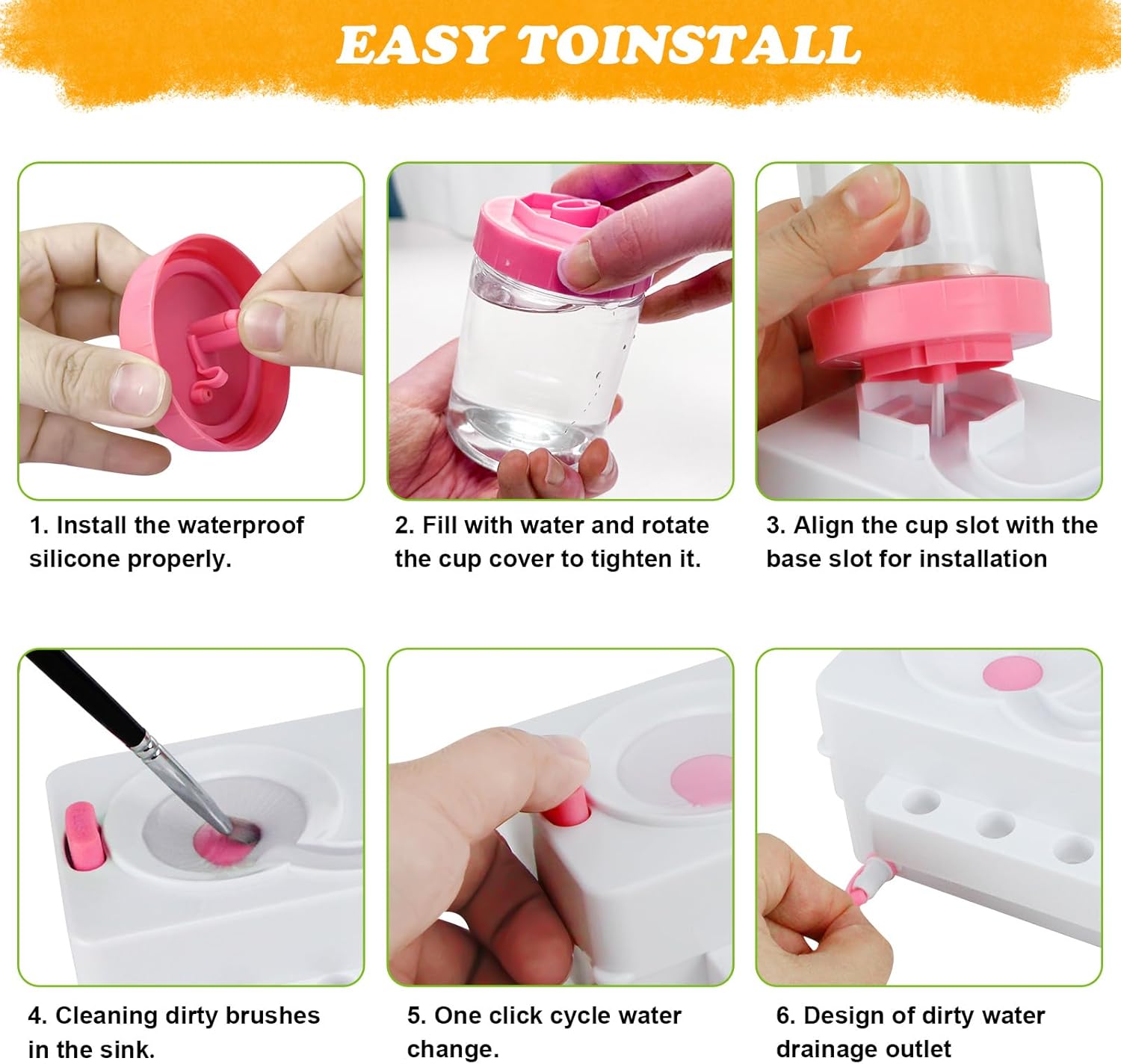 EASY TOINSTALL

1. Install the waterproof silicone properly.

2. Fill with water and rotate the cup cover to tighten it.

3. Align the cup slot with the base slot for installation

4. Cleaning dirty brushes in the sink.

5. One click cycle water change.

6. Design of dirty water drainage outlet