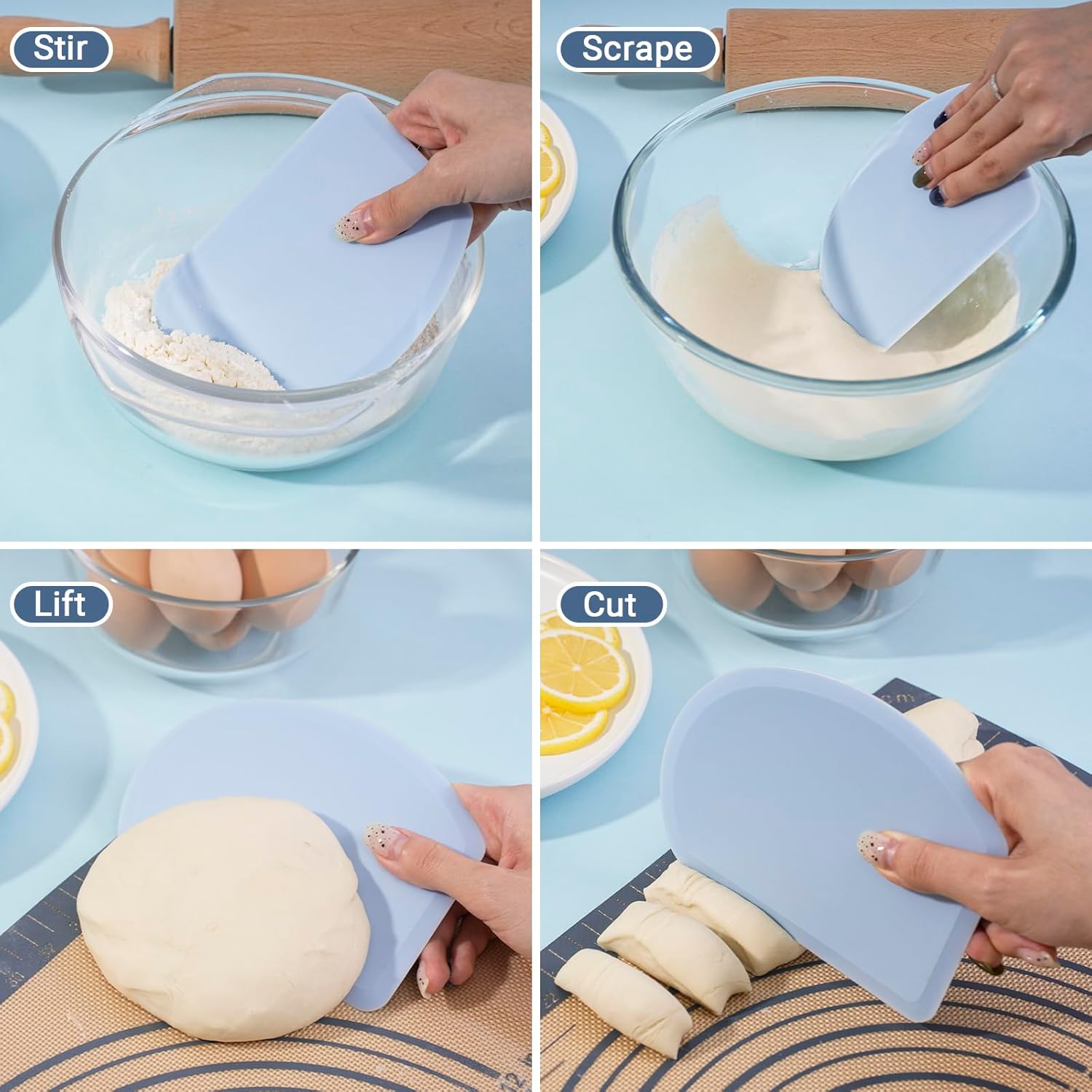 Stir

Scrape

Lift

Cut