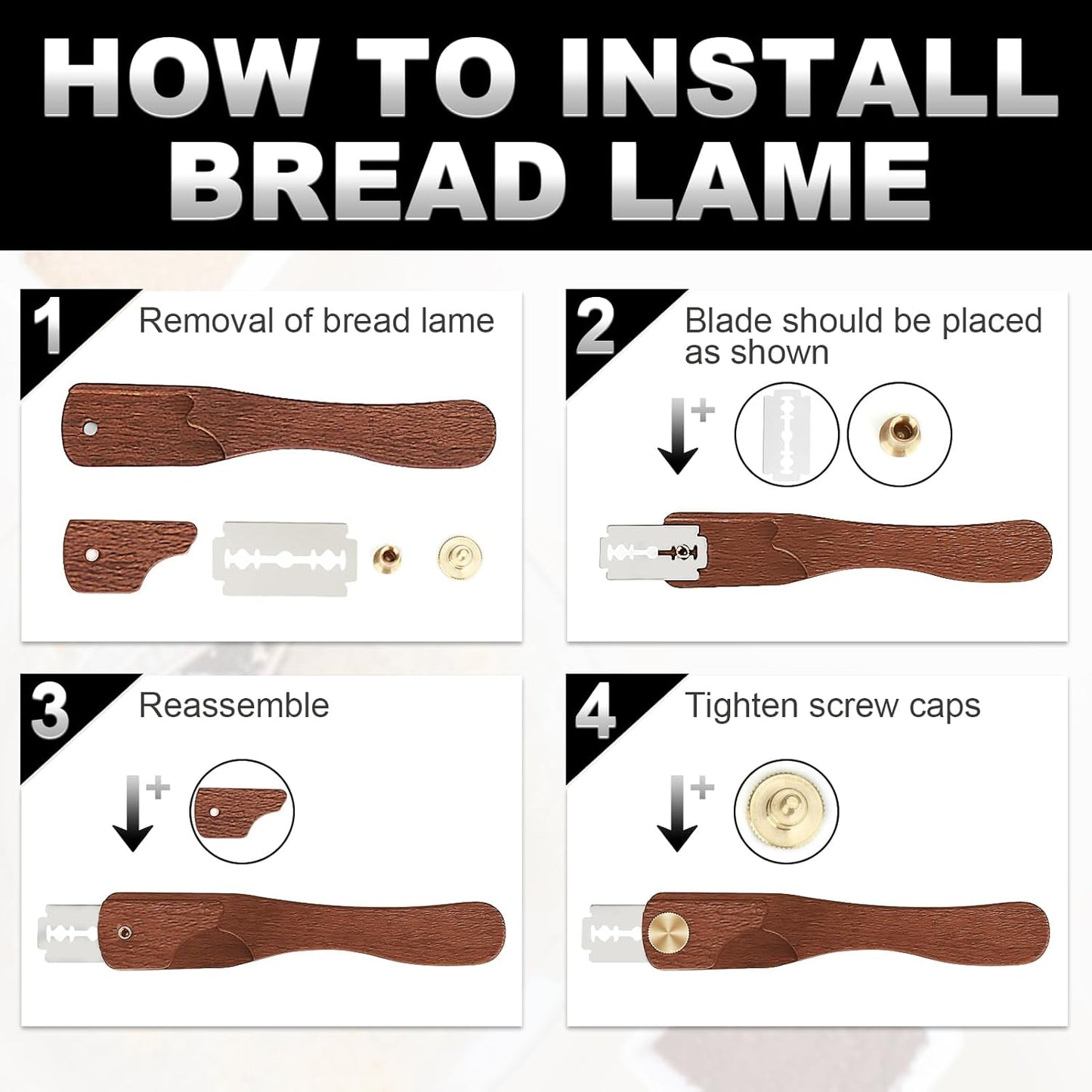 HOW TO INSTALL BREAD LAME

1 Removal of bread lame

2 Blade should be placed as shown

+

3 Reassemble

+

4 Tighten screw caps

+