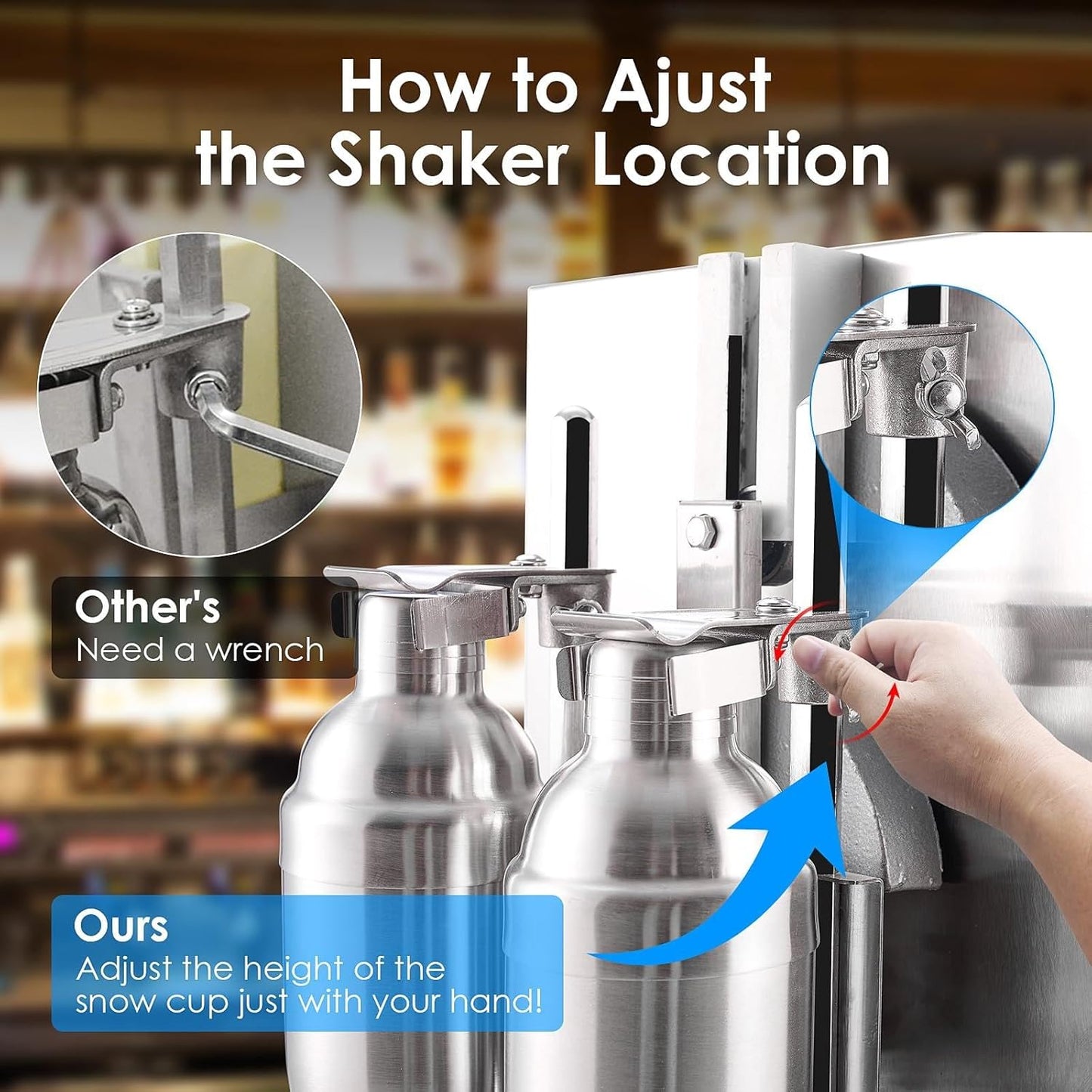 How to Ajust the Shaker Location

Other's
Need a wrench

Ours
Adjust the height of the snow cup just with your hand!