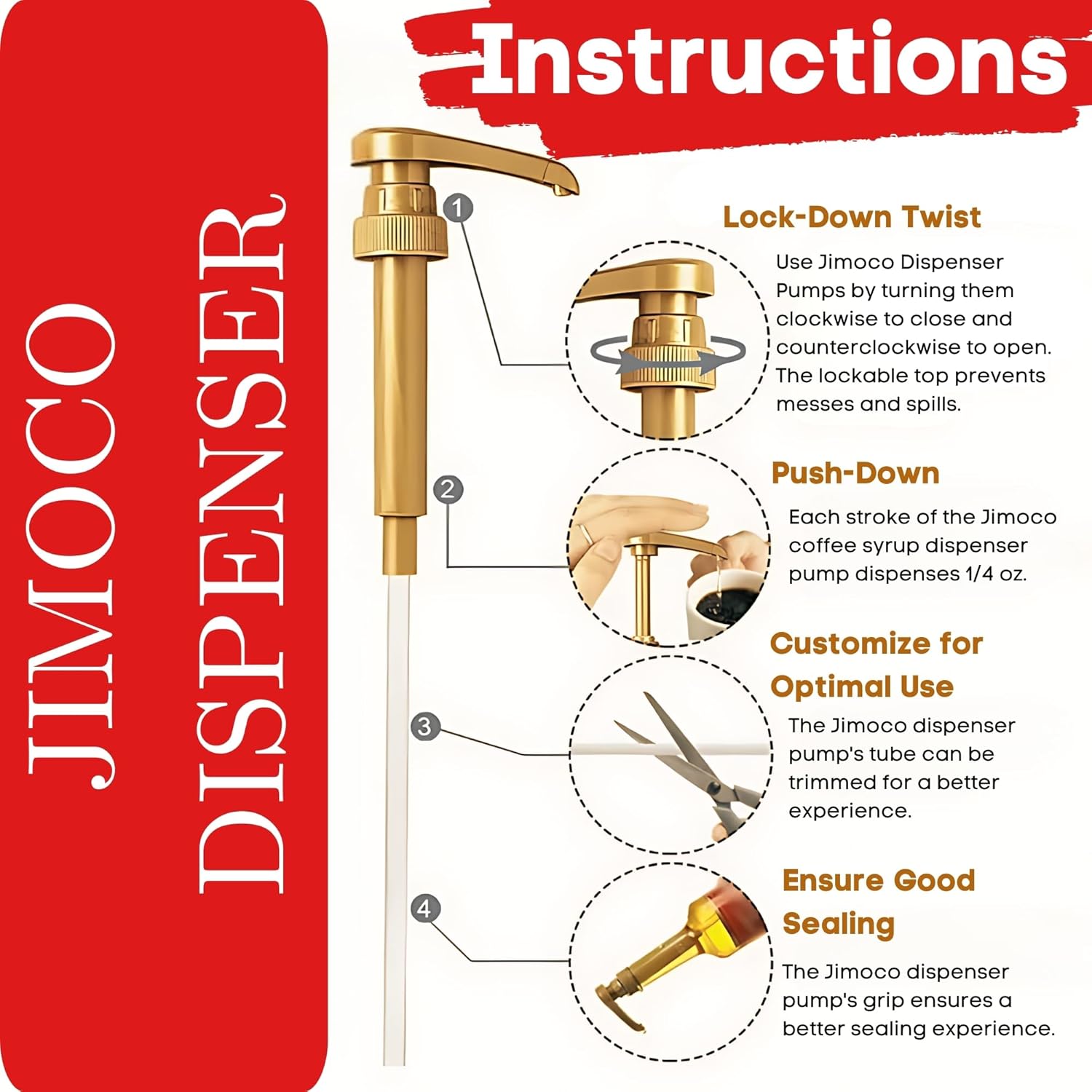 JIMOCO DISPENSER

Instructions

1

Lock-Down Twist

Use Jimoco Dispenser Pumps by turning them clockwise to close and counterclockwise to open. The lockable top prevents messes and spills.

2

Push-Down

Each stroke of the Jimoco coffee syrup dispenser pump dispenses 1/4 oz.

3

Customize for Optimal Use

The Jimoco dispenser pump's tube can be trimmed for a better experience.

4

Ensure Good Sealing

The Jimoco dispenser pump's grip ensures a better sealing experience.