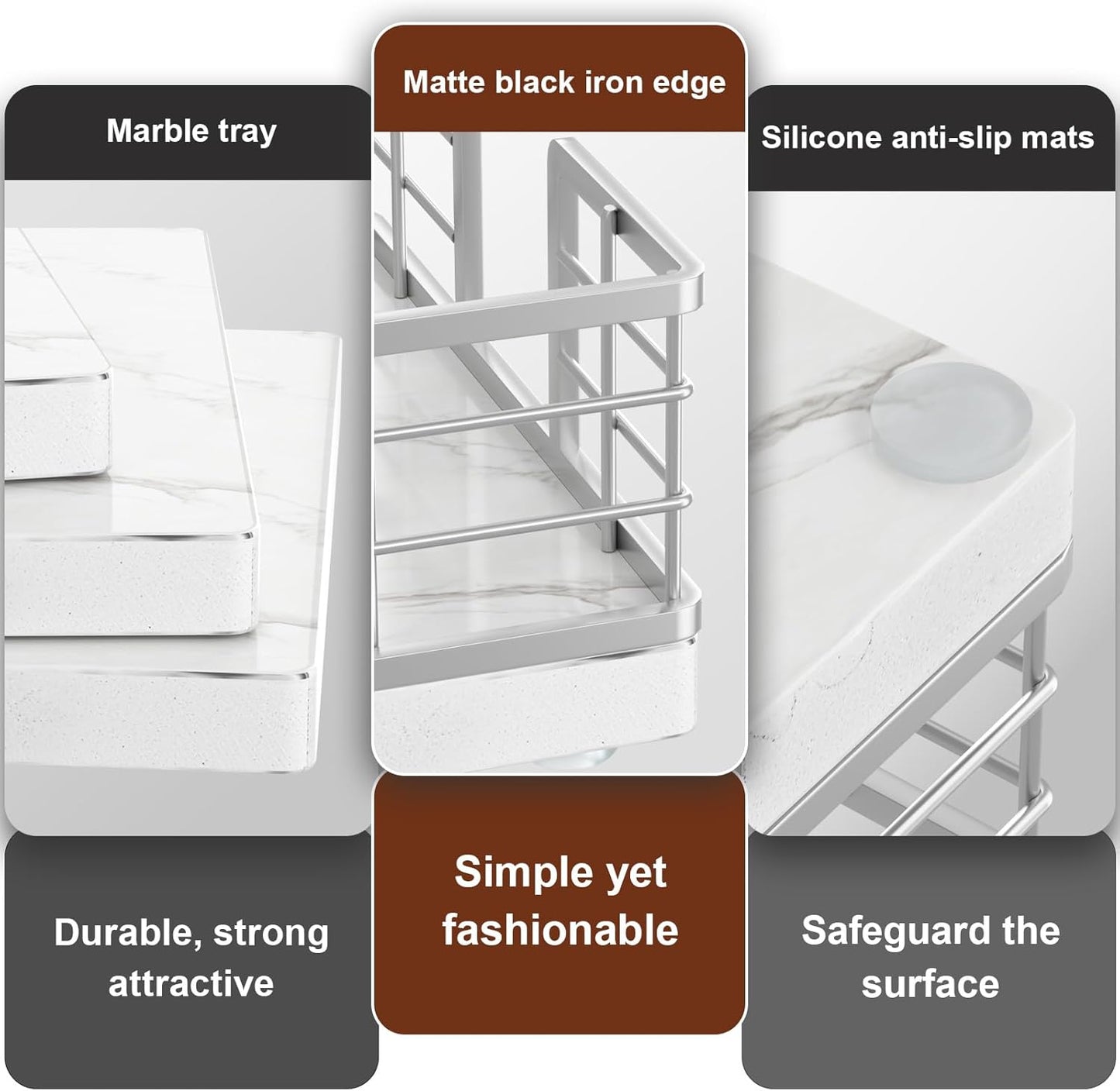 Marble tray

Durable, strong attractive

Matte black iron edge

Simple yet fashionable

Silicone anti-slip mats

Safeguard the surface