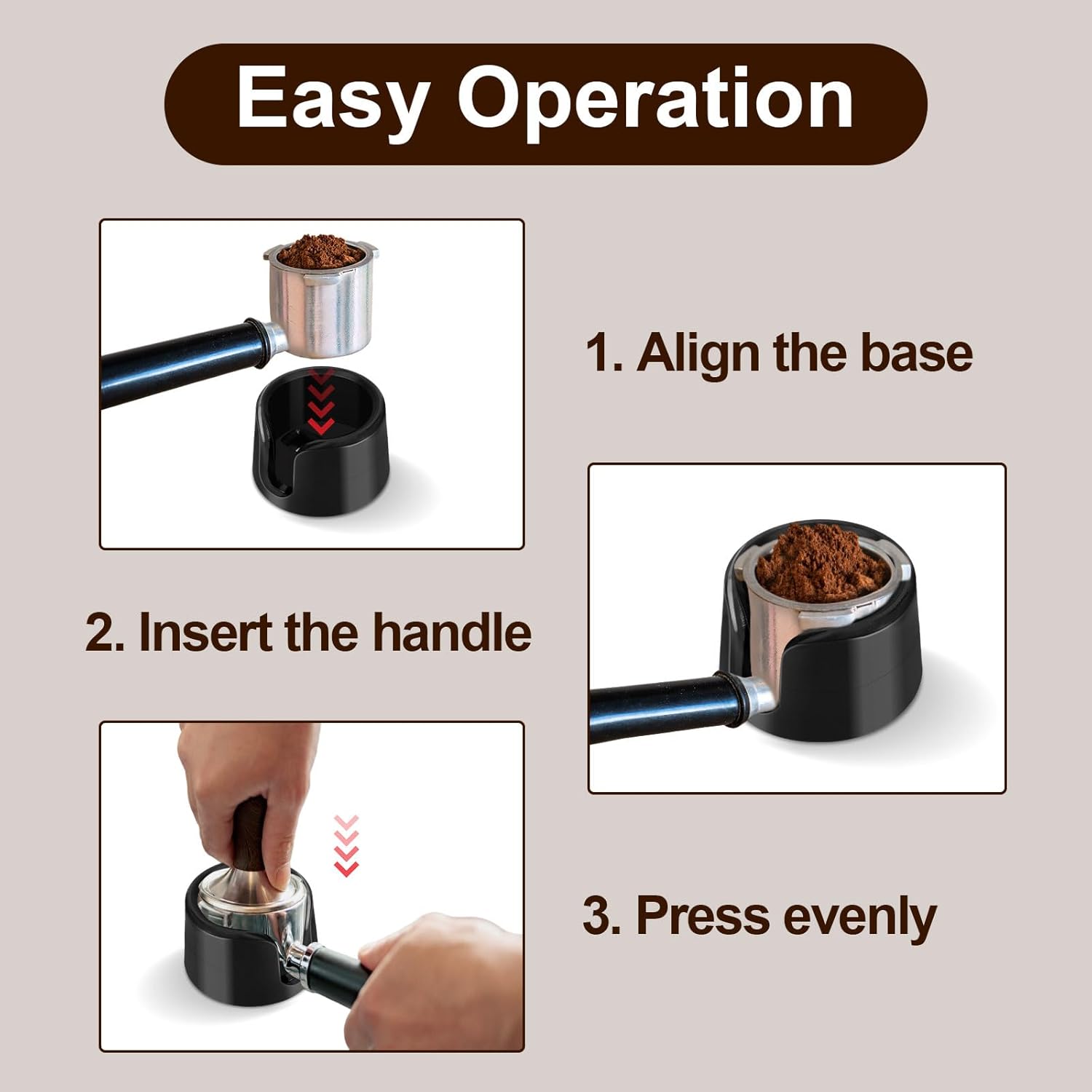 Easy Operation

1. Align the base

2. Insert the handle

3. Press evenly