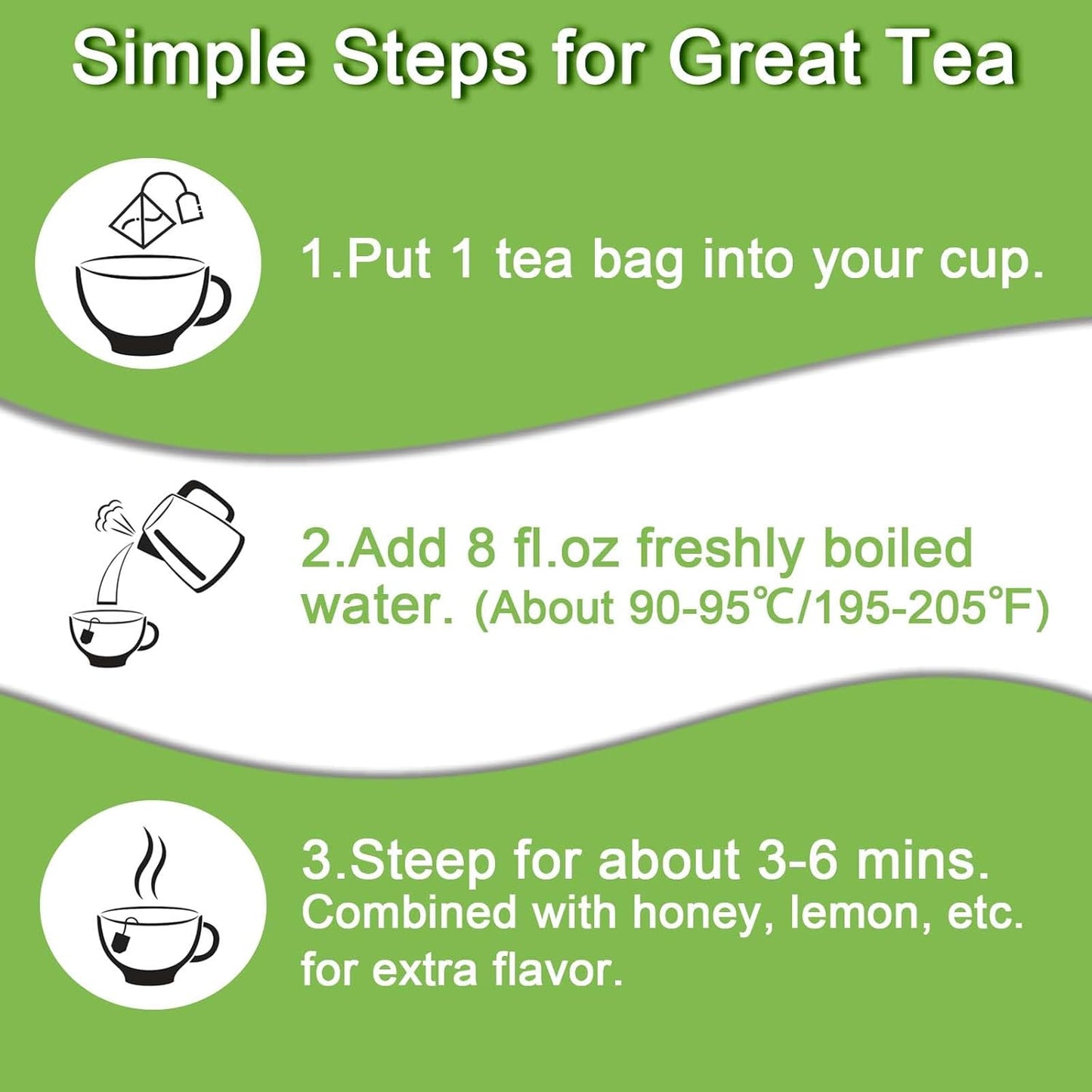 Simple Steps for Great Tea

1.Put 1 tea bag into your cup.

2.Add 8 fl.oz freshly boiled water. (About 90-95℃/195-205℉)

3.Steep for about 3-6 mins. Combined with honey, lemon, etc. for extra flavor.