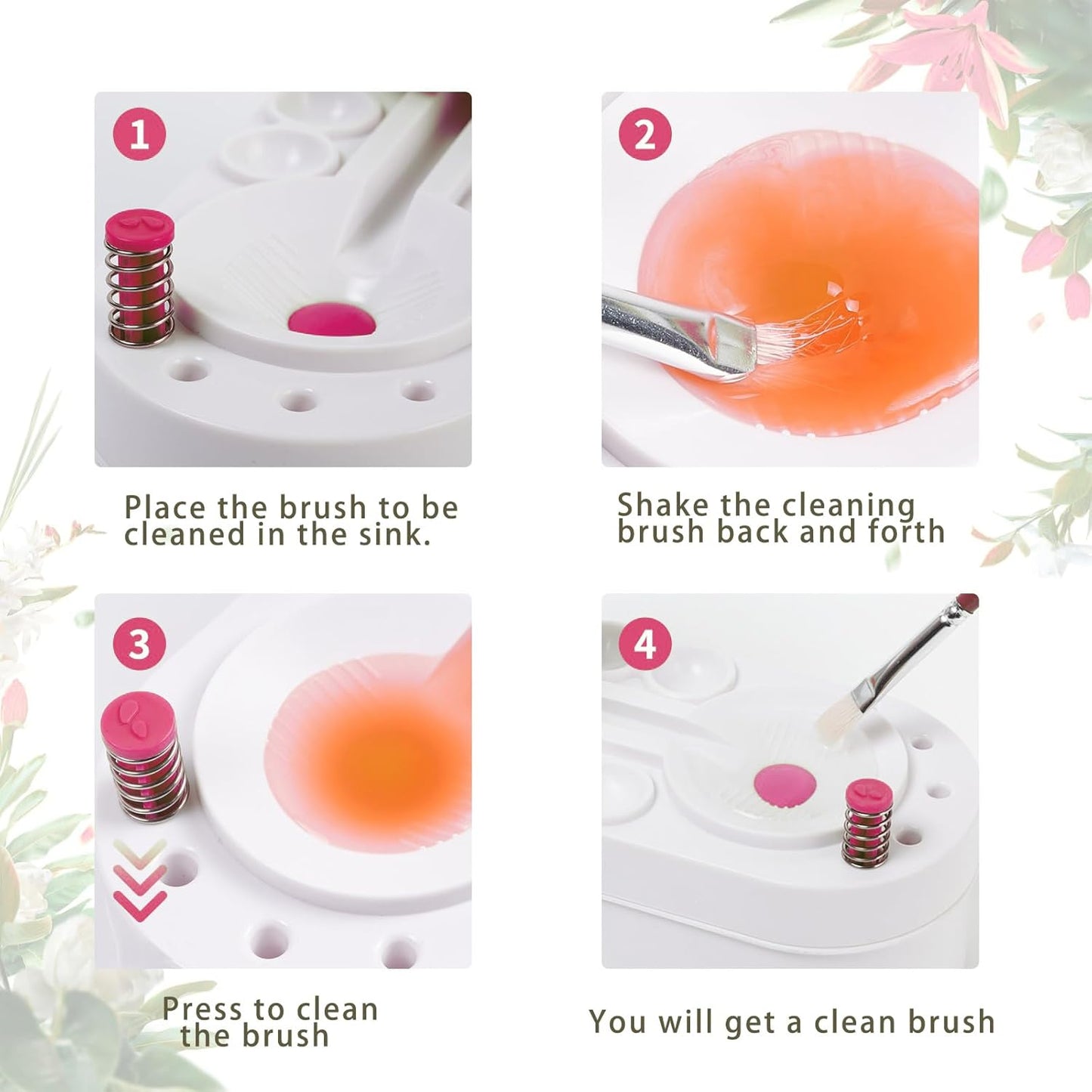 1

Place the brush to be cleaned in the sink.

2

Shake the cleaning brush back and forth

3

Press to clean the brush

4

You will get a clean brush