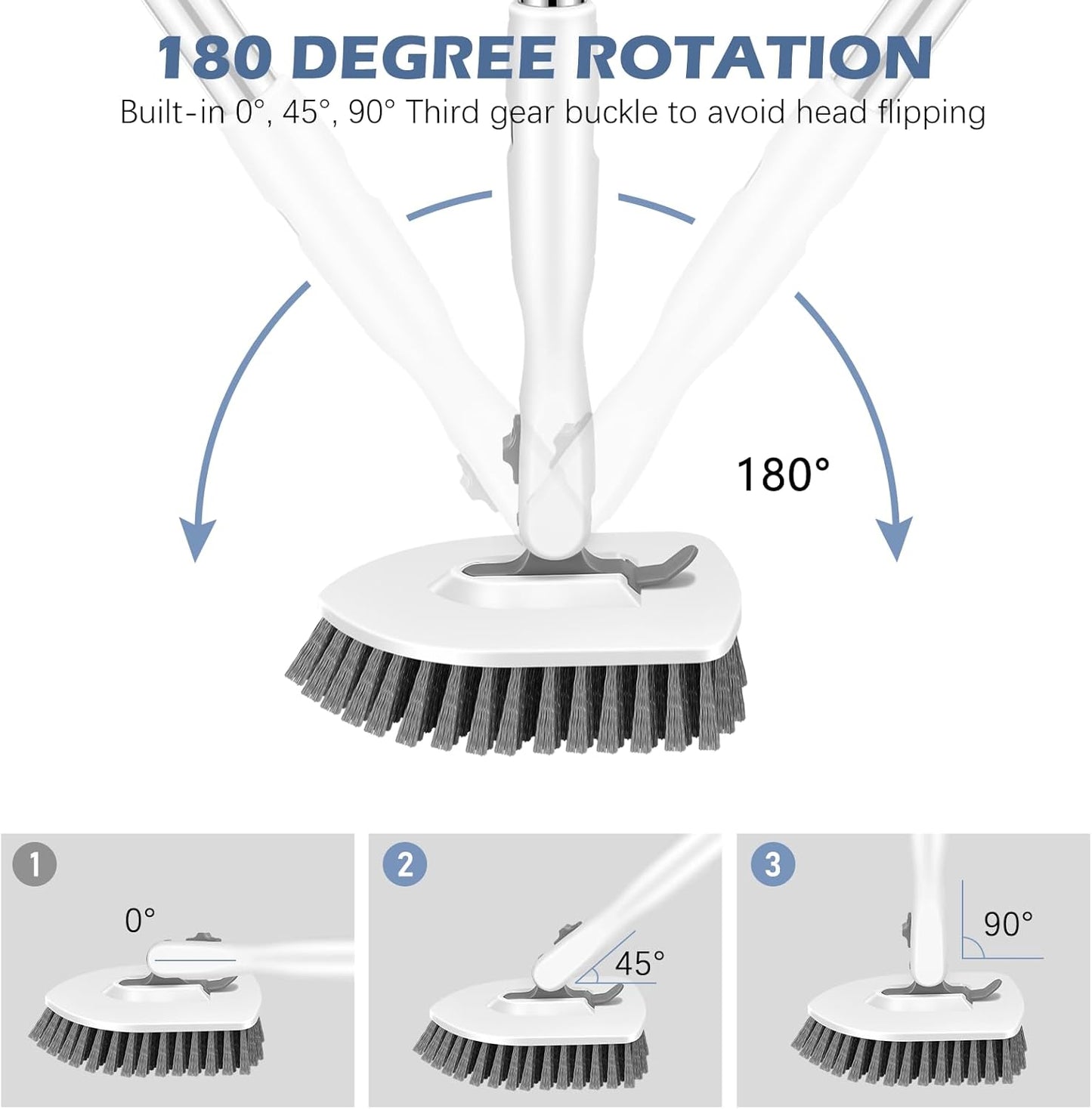 180 DEGREE ROTATION

Built-in 0°, 45°, 90° Third gear buckle to avoid head flipping

180°

1

0°

2

45°

3

90°