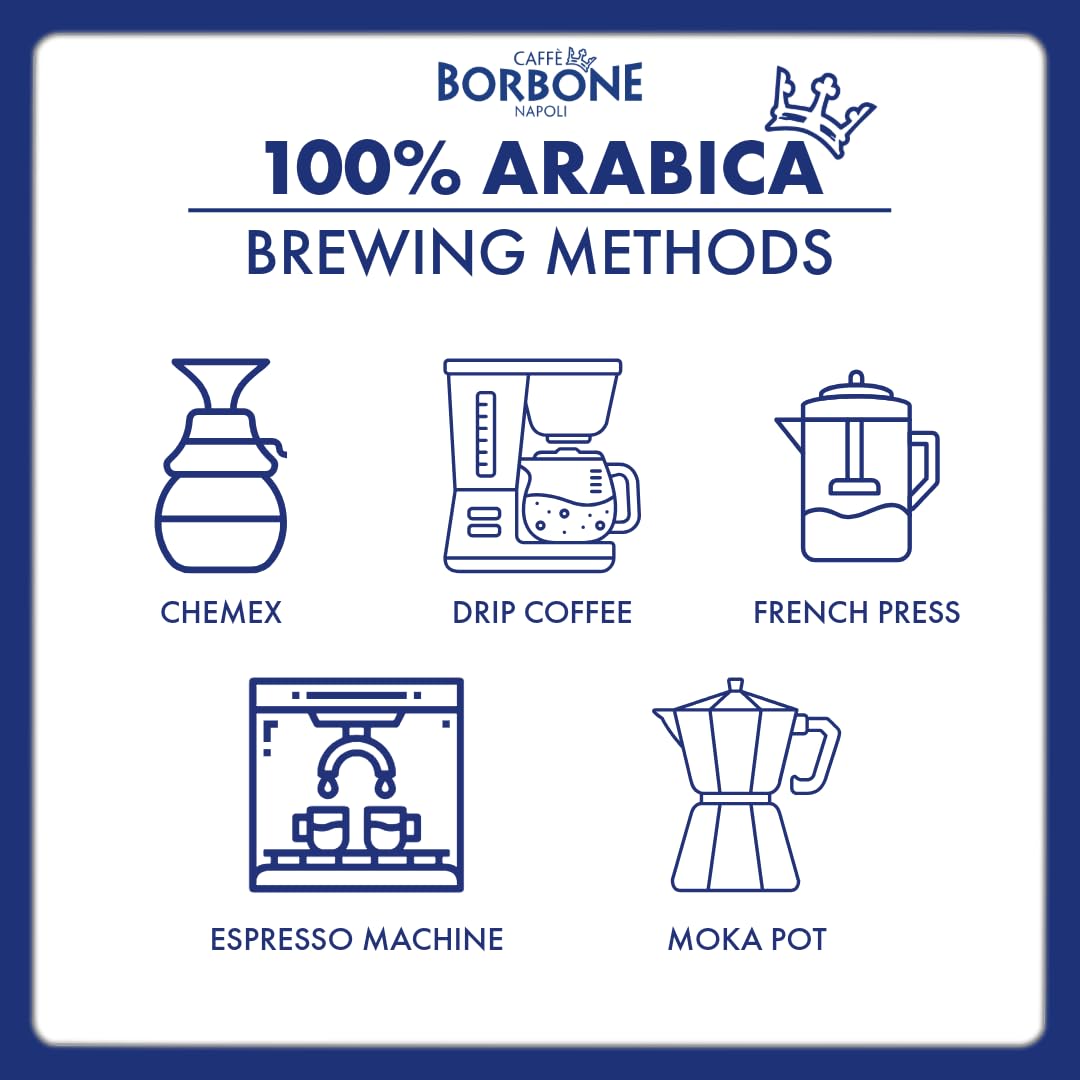 CAFFÈ
BORBONE
NAPOLI

100% ARABICA

BREWING METHODS

CHEMEX

DRIP COFFEE

FRENCH PRESS

ESPRESSO MACHINE

MOKA POT