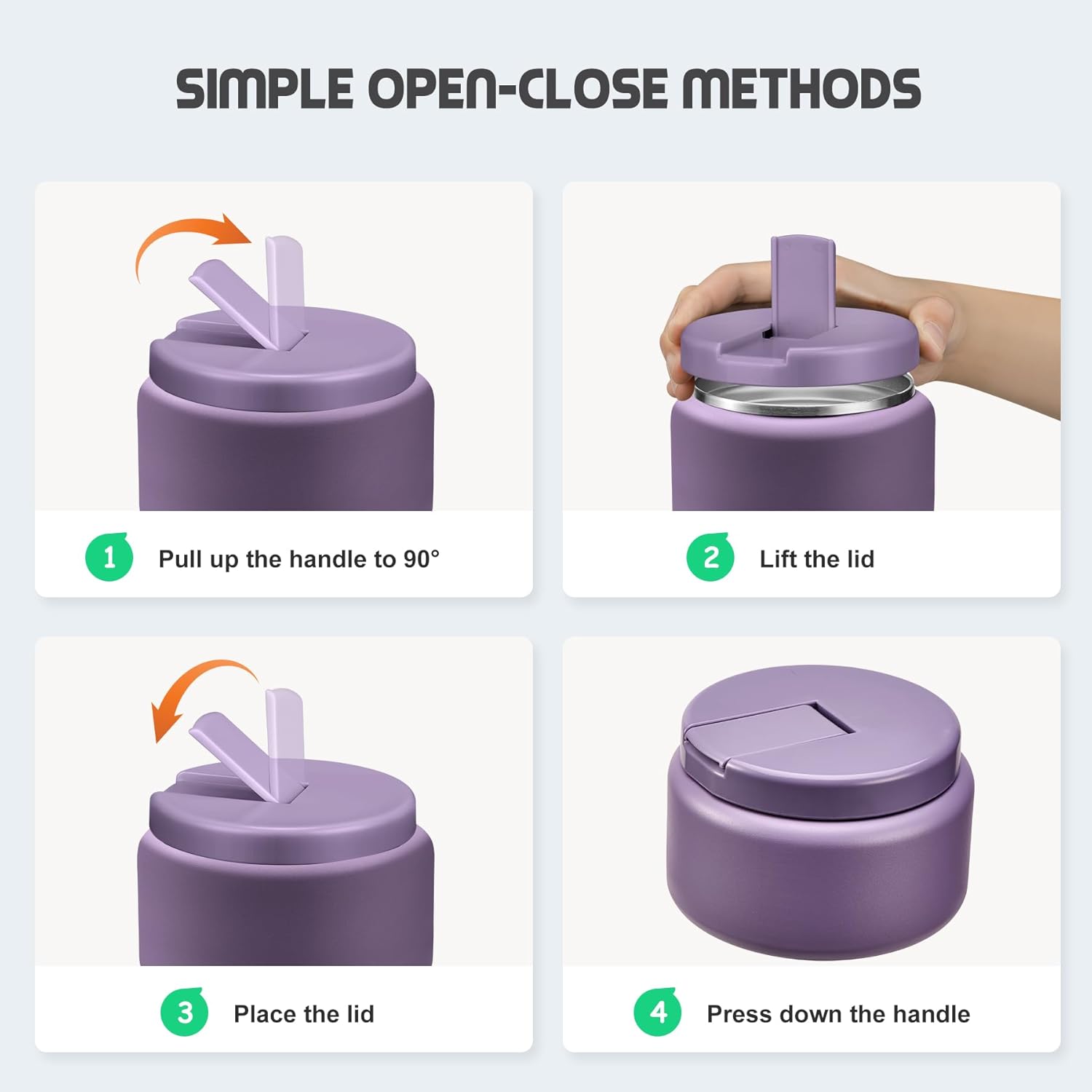 SIMPLE OPEN-CLOSE METHODS

1 Pull up the handle to 90°

2 Lift the lid

3 Place the lid

4 Press down the handle