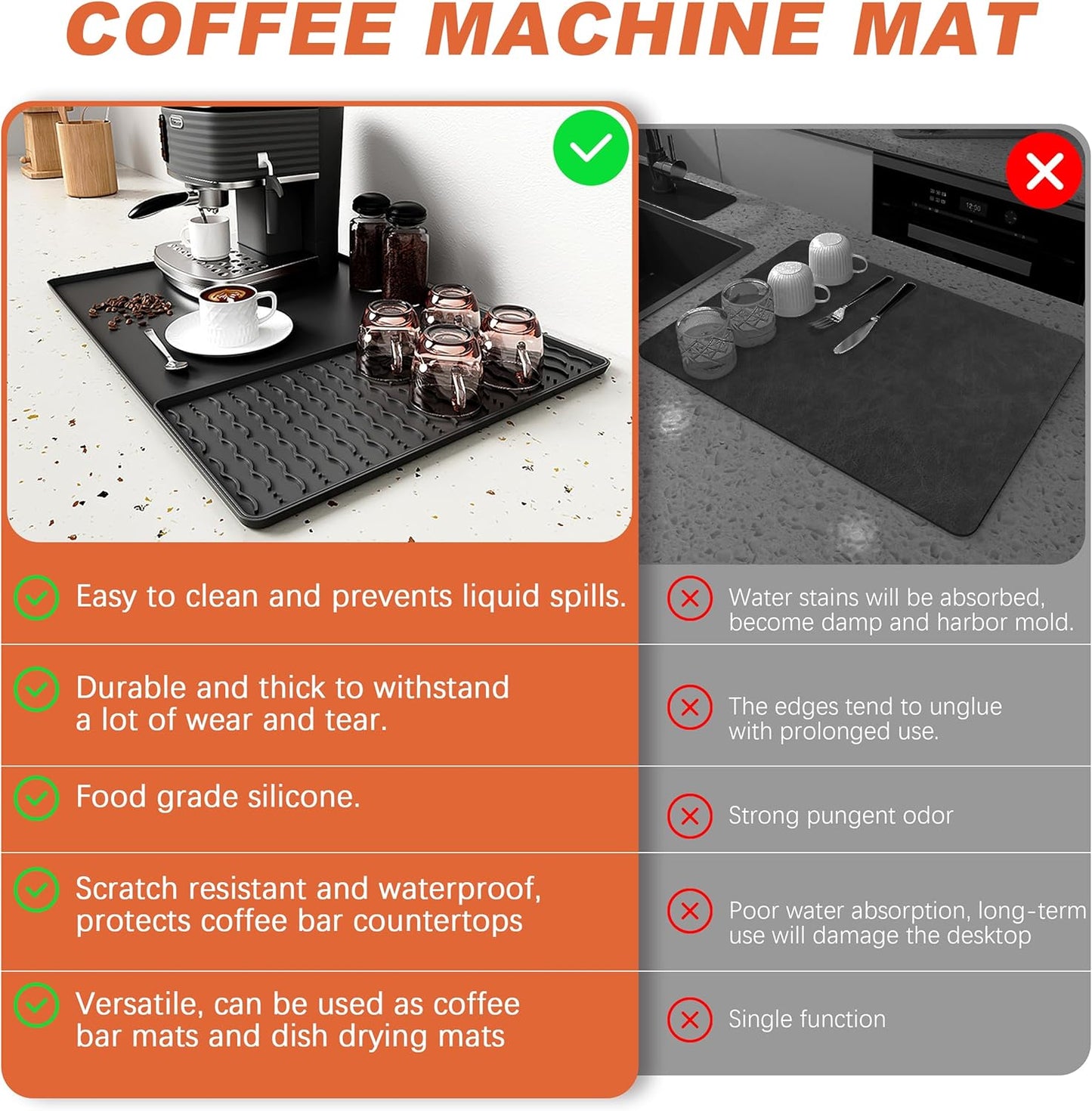 COFFEE MACHINE MAT

Easy to clean and prevents liquid spills.

Durable and thick to withstand a lot of wear and tear.

Food grade silicone.

Scratch resistant and waterproof, protects coffee bar countertops

Versatile, can be used as coffee bar mats and dish drying mats

12:00

Water stains will be absorbed, become damp and harbor mold.

The edges tend to unglue with prolonged use.

Strong pungent odor

Poor water absorption, long-term use will damage the desktop

Single function