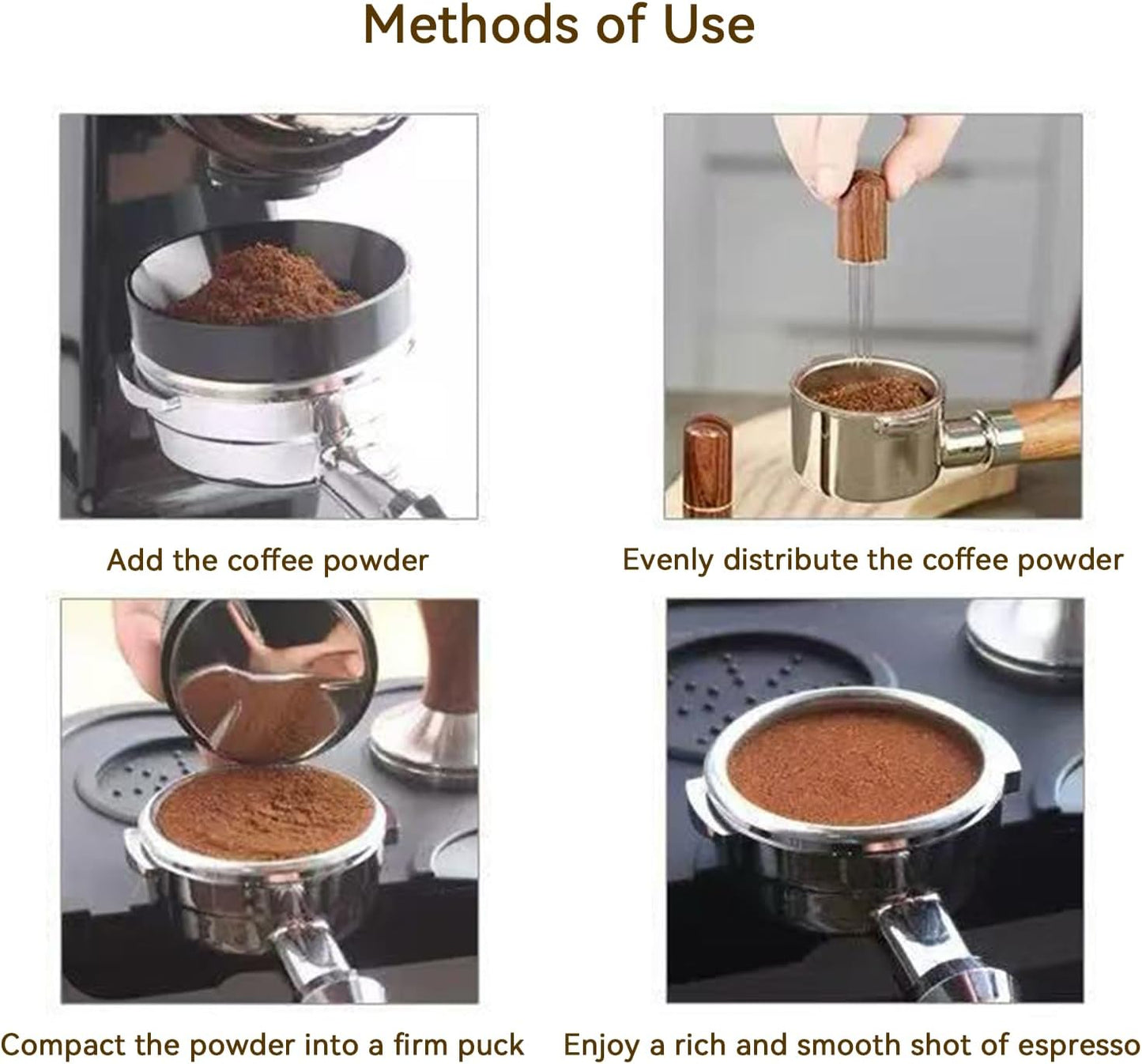 Methods of Use

Add the coffee powder

Evenly distribute the coffee powder

Compact the powder into a firm puck

Enjoy a rich and smooth shot of espresso