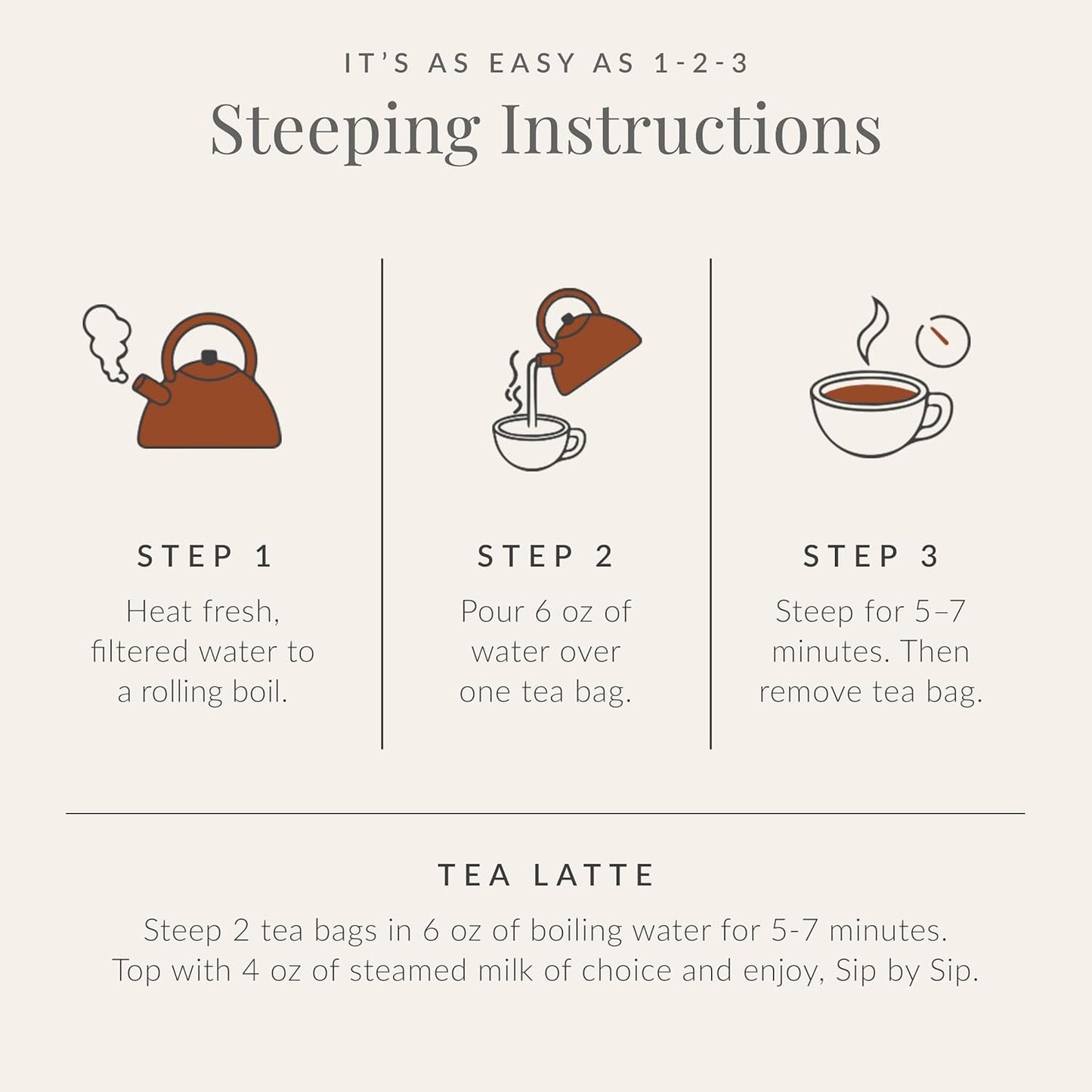 IT'S AS EASY AS 1-2-3

Steeping Instructions

STEP 1

Heat fresh, filtered water to a rolling boil.

STEP 2

Pour 6 oz of water over one tea bag.

STEP 3

Steep for 5–7 minutes. Then remove tea bag.

TEA LATTE

Steep 2 tea bags in 6 oz of boiling water for 5-7 minutes. Top with 4 oz of steamed milk of choice and enjoy, Sip by Sip.